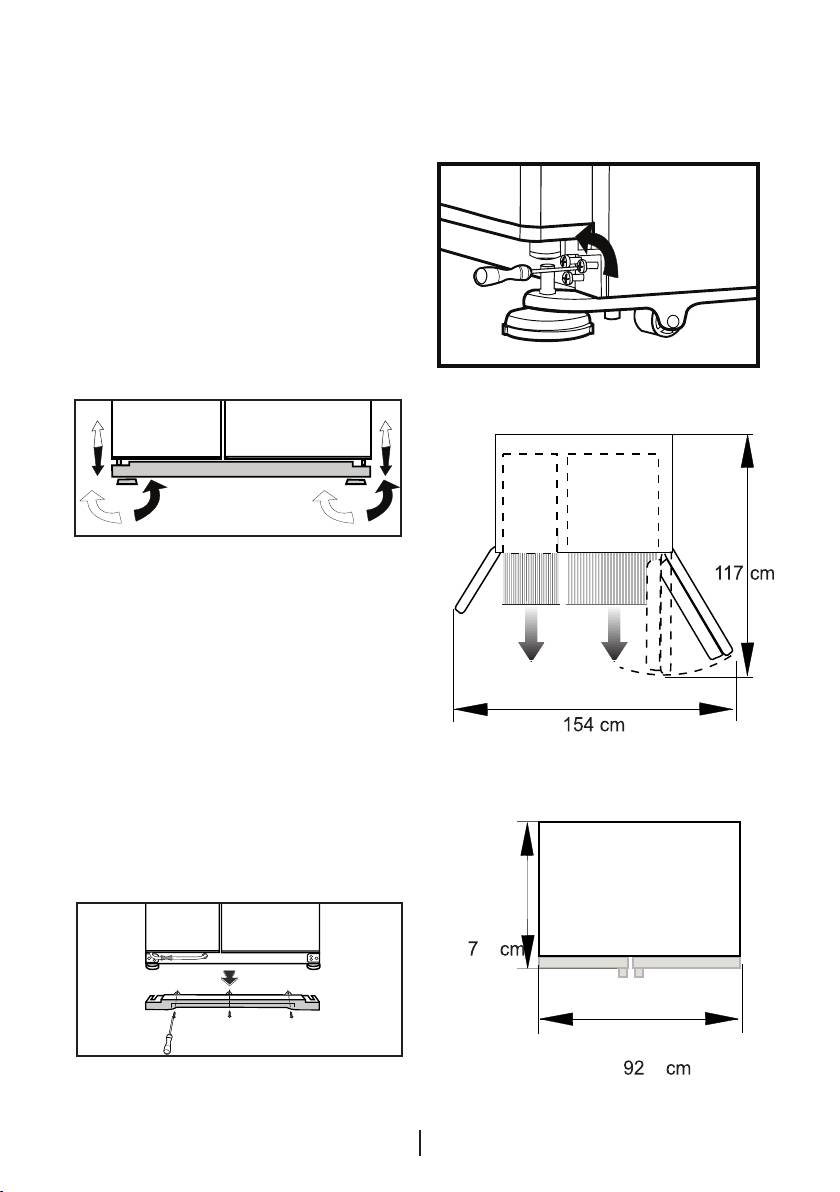 117 cm

154 cm

7 cm

92 cm