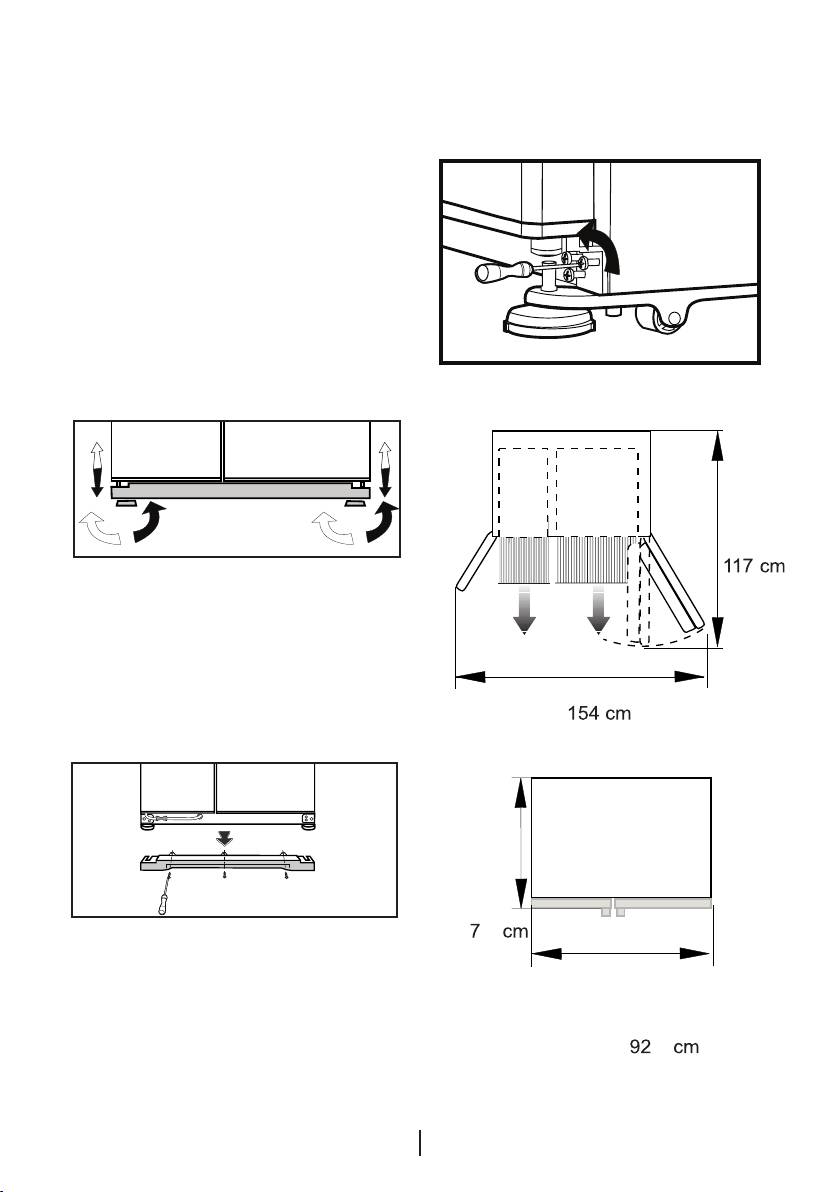 117 cm

154 cm

7 cm

92 cm