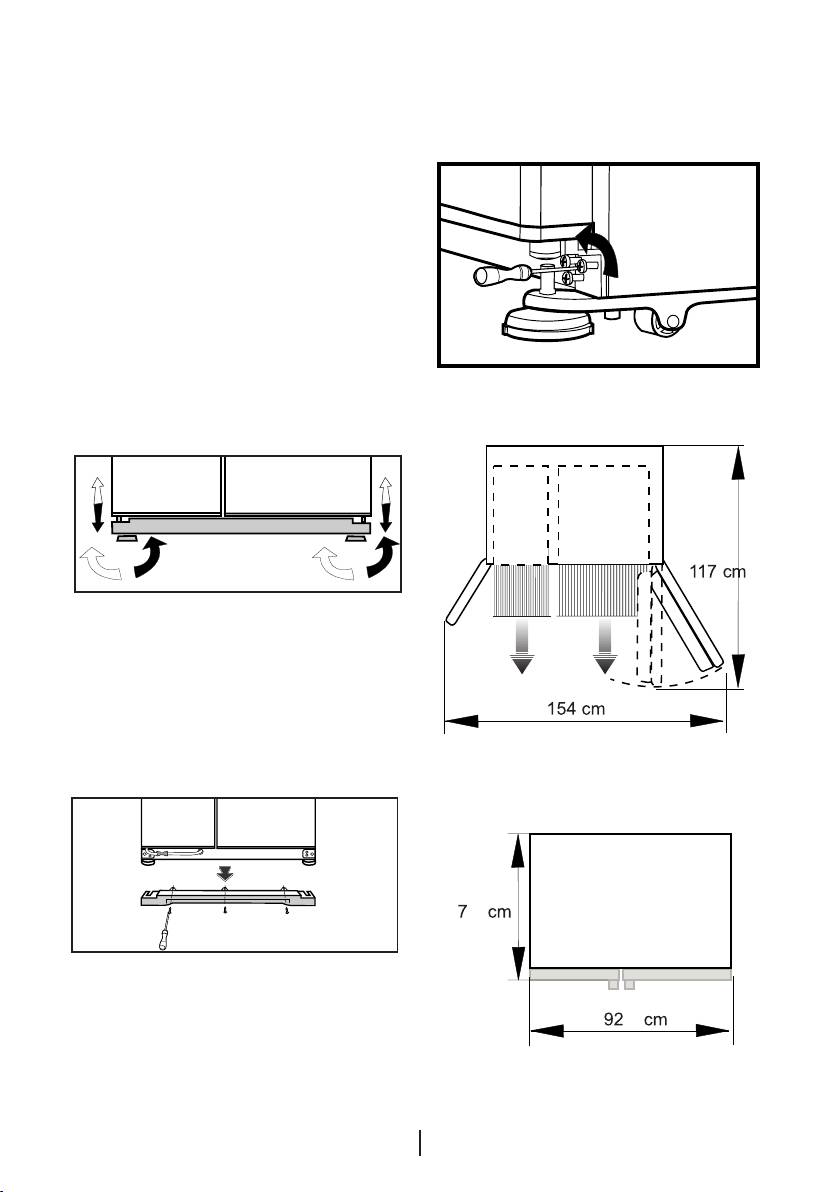 117 cm

154 cm

7 cm

92 cm