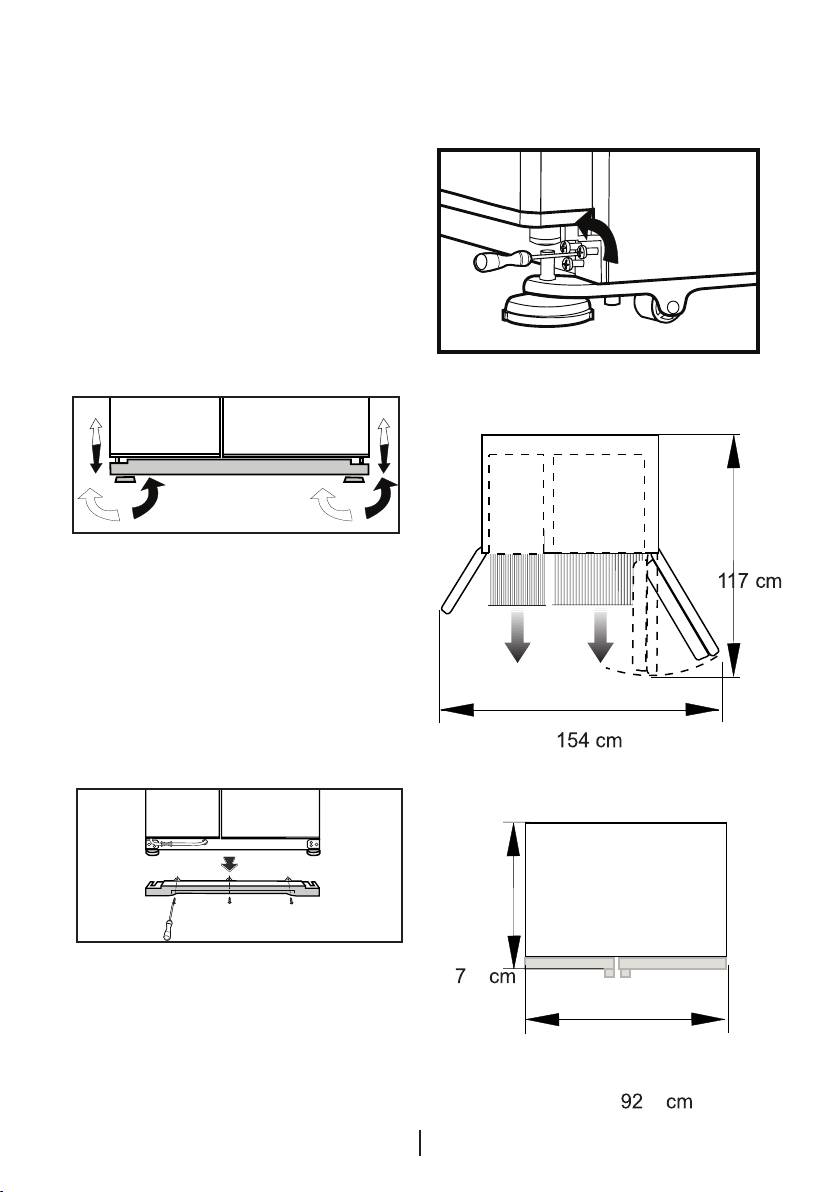 117 cm

154 cm

7 cm

92 cm