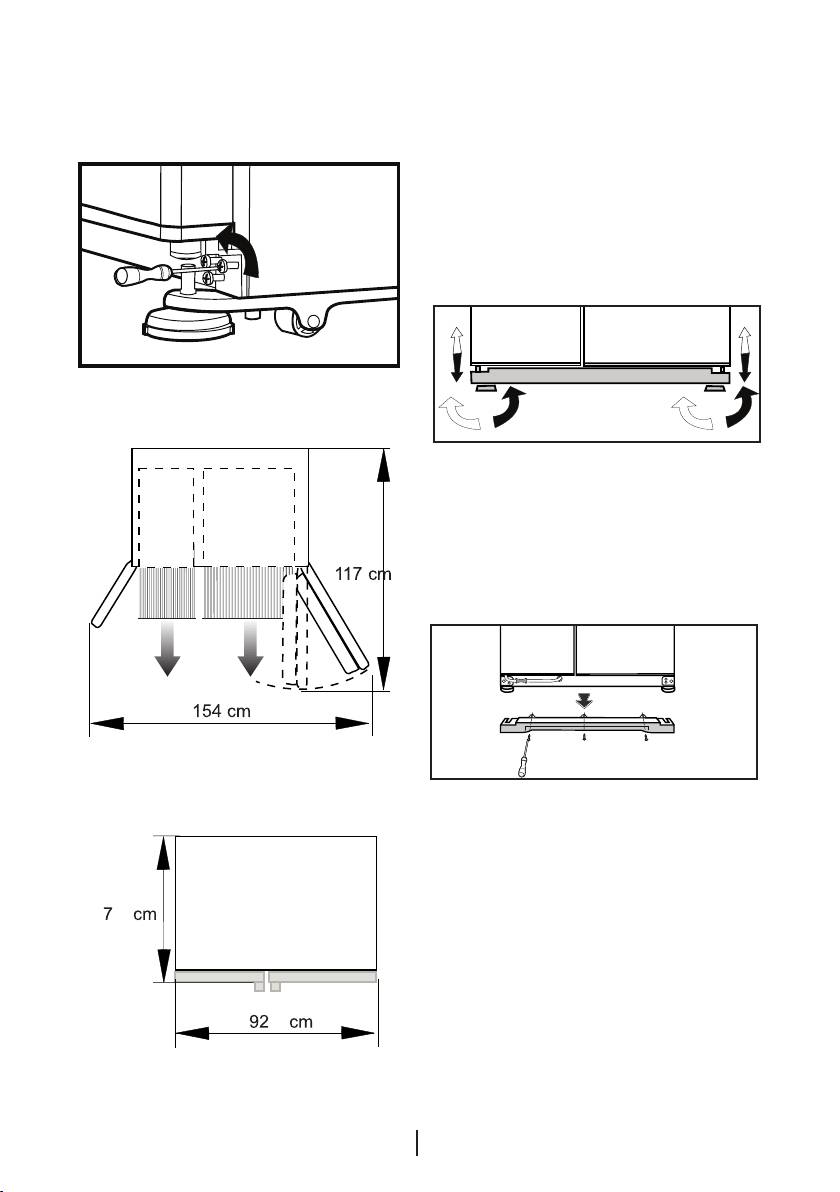 117 cm

154 cm

7 cm

92 cm