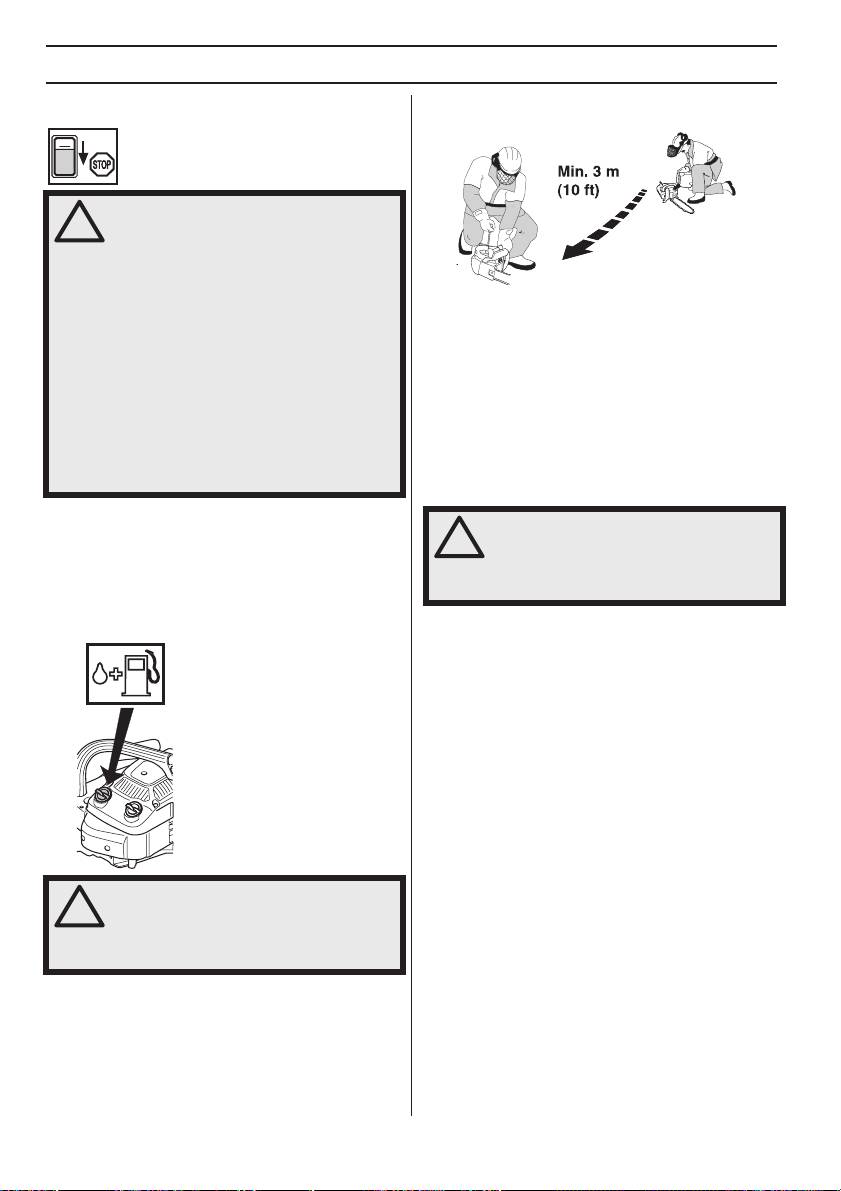 STOP

Min. 3 m
(10 ft)