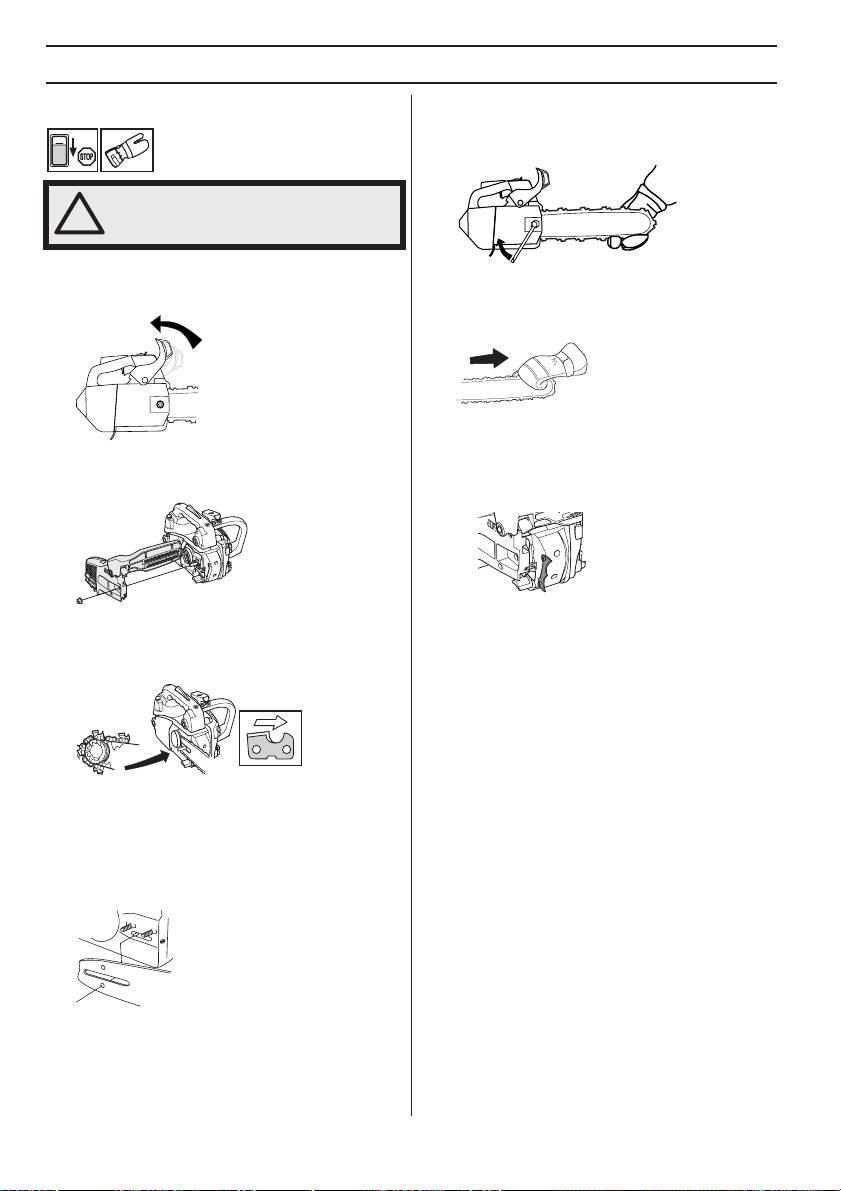 STOP