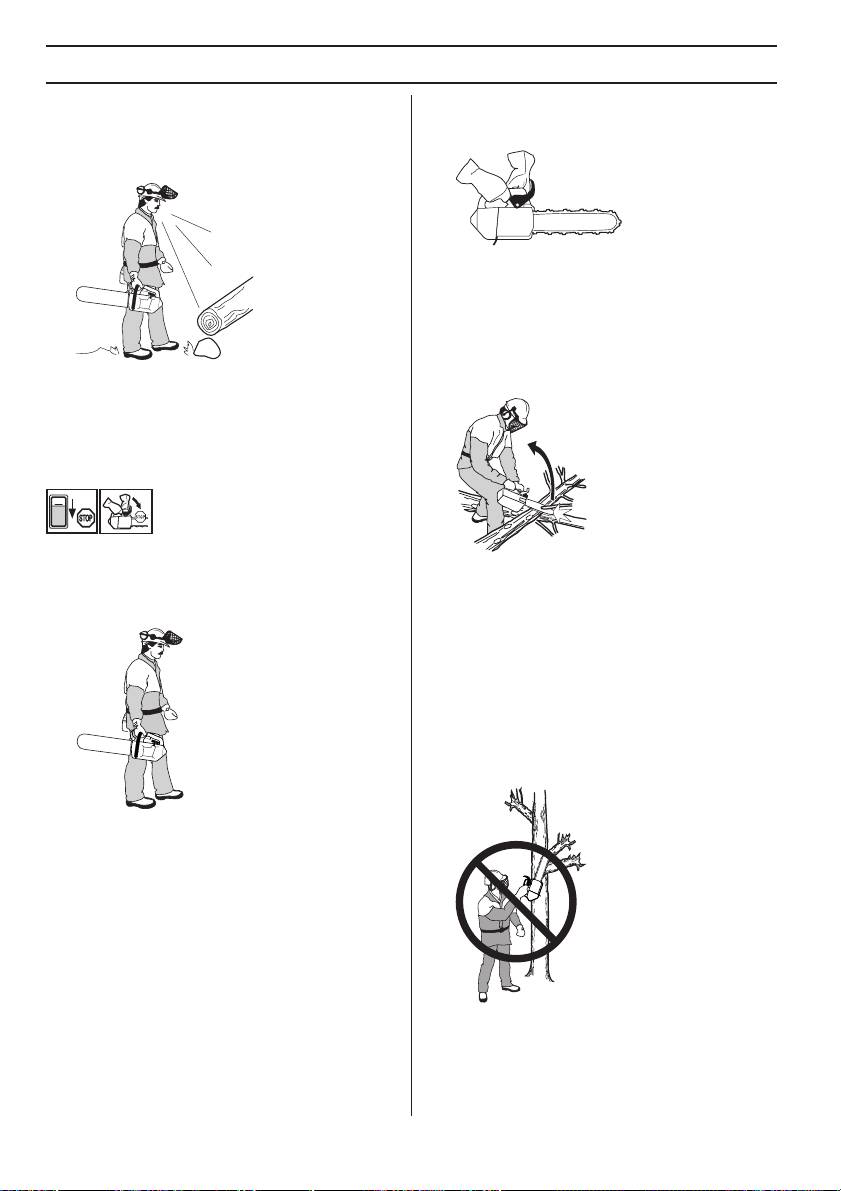 STOP