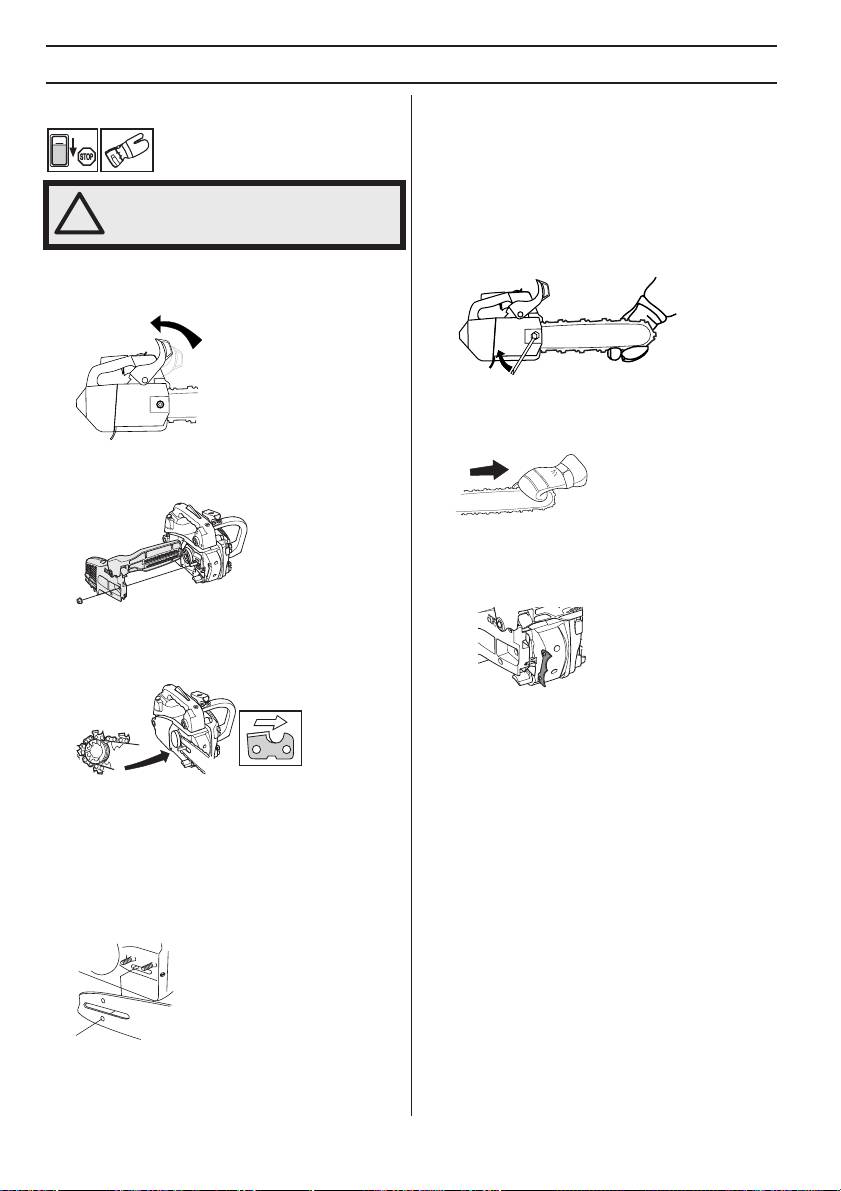 STOP