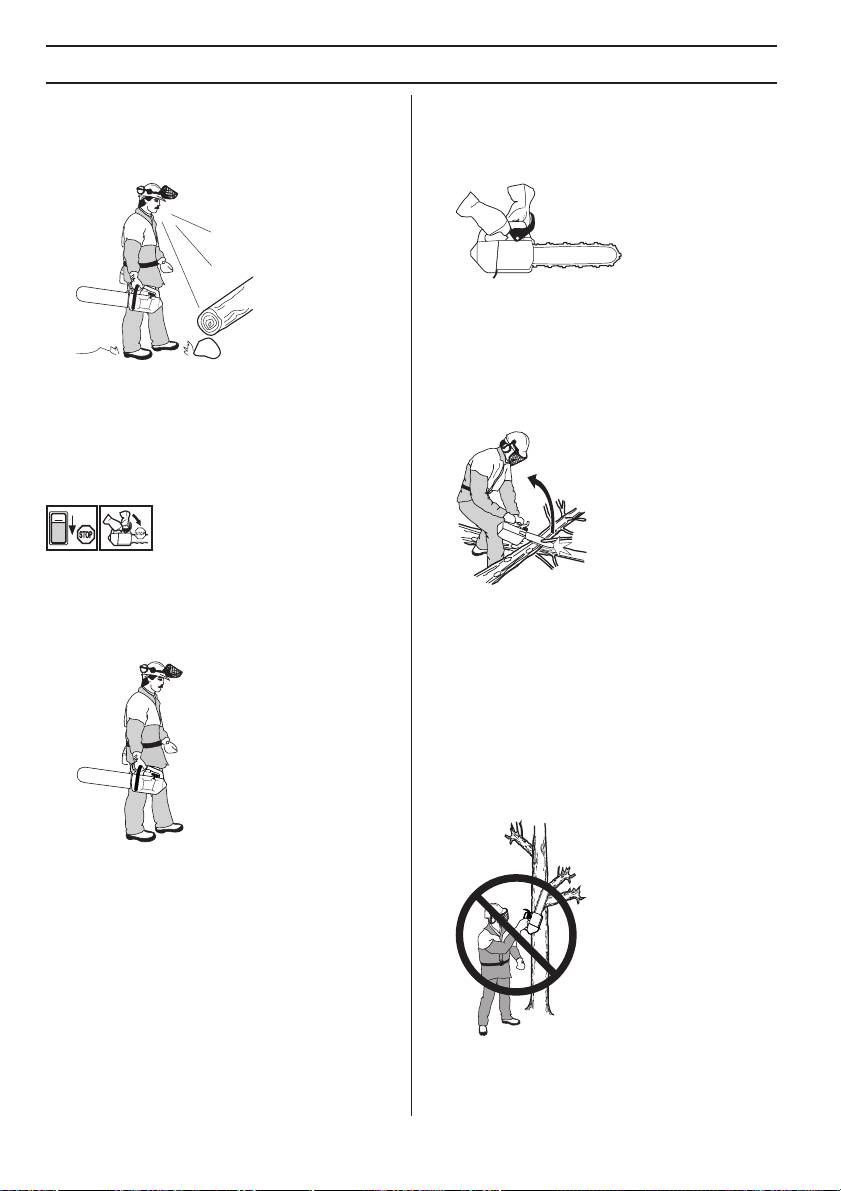 STOP