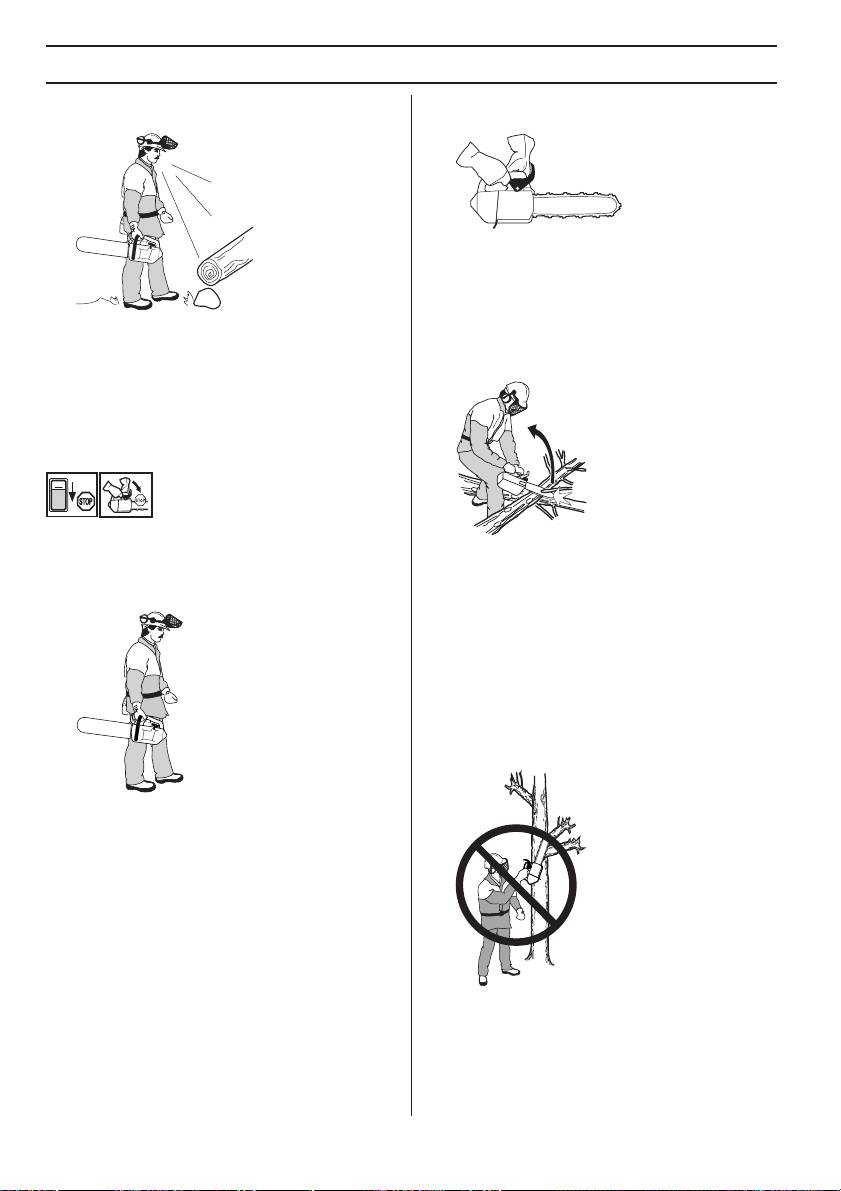 STOP