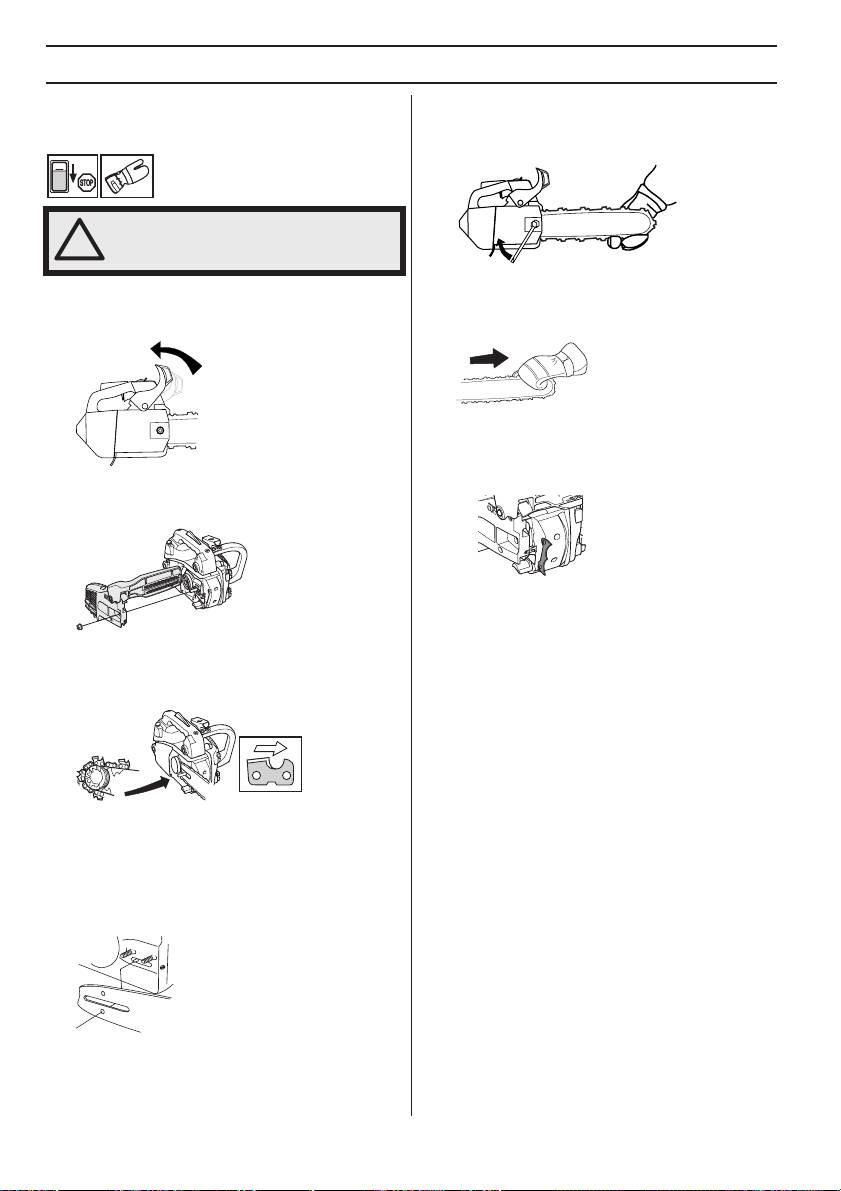 STOP