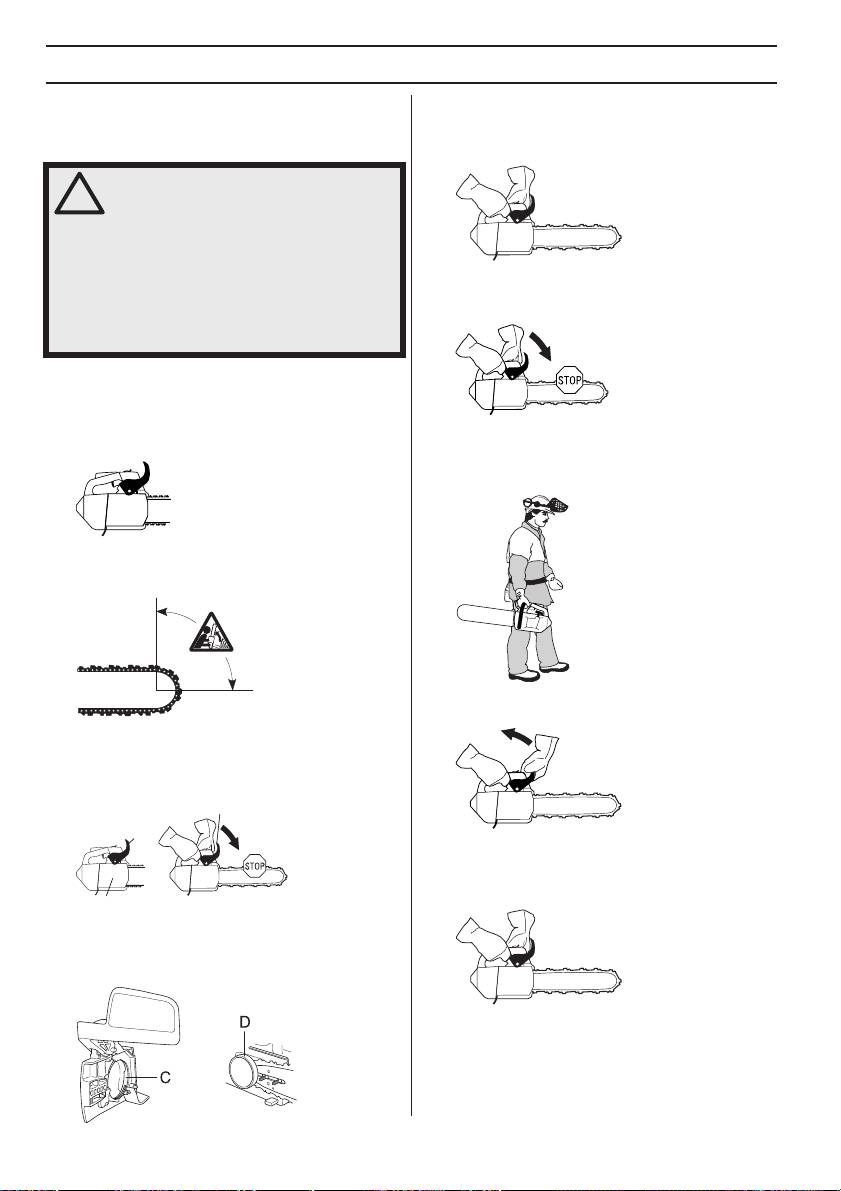 !

STOP

STOP

C

D

STOP