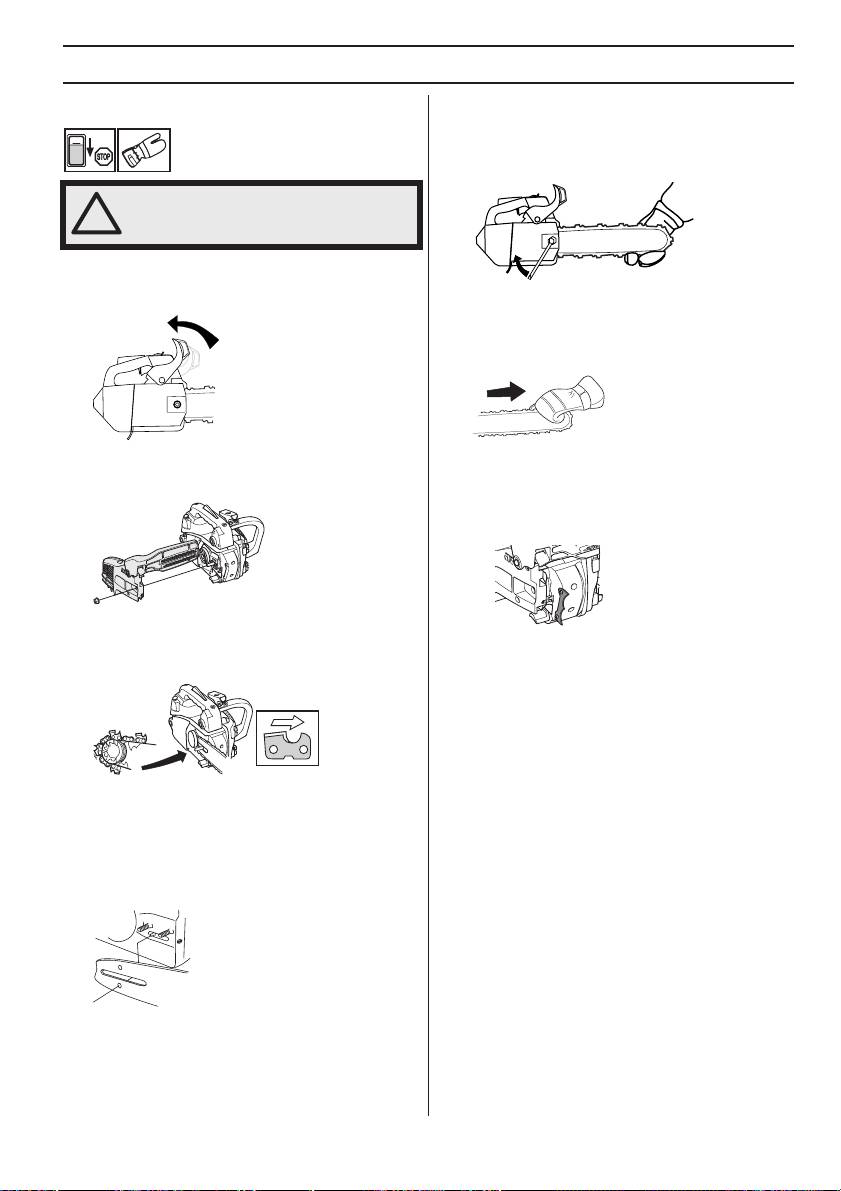 STOP