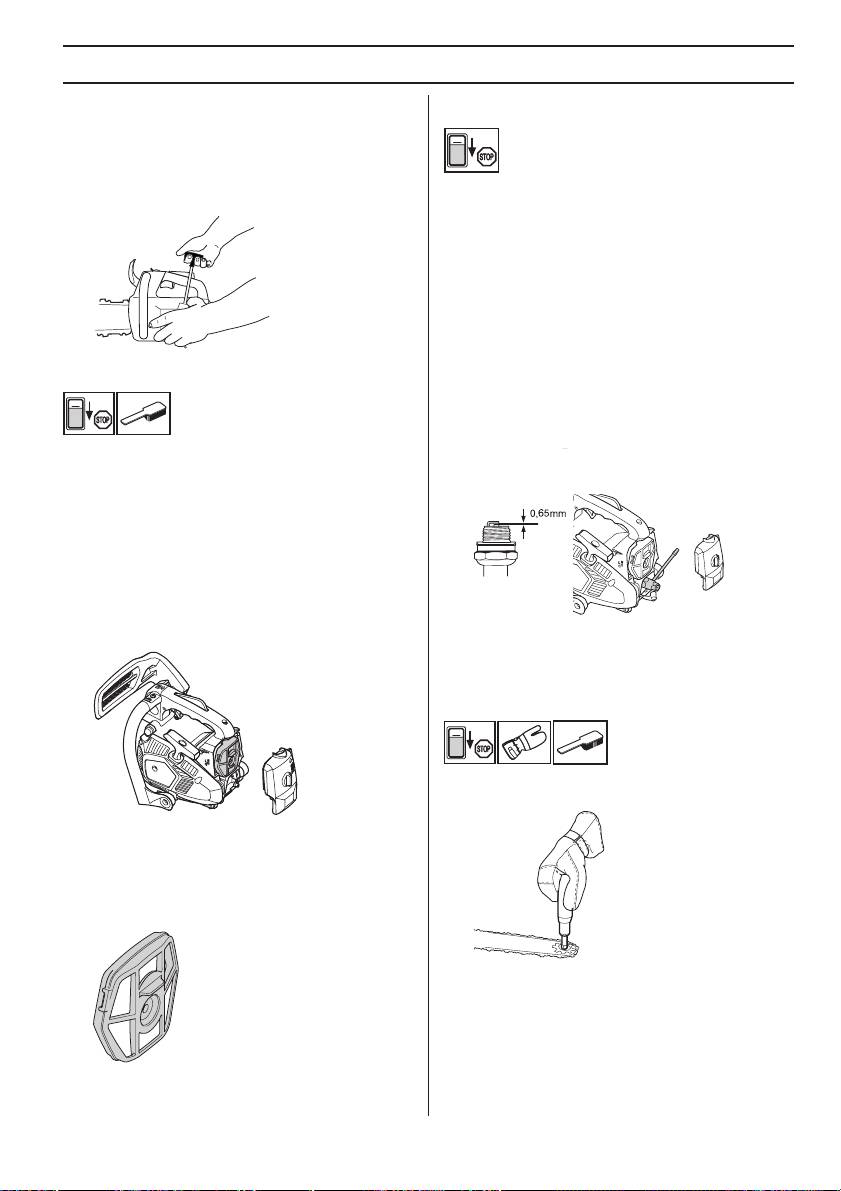 STOP

STOP

0,65mm

STOP