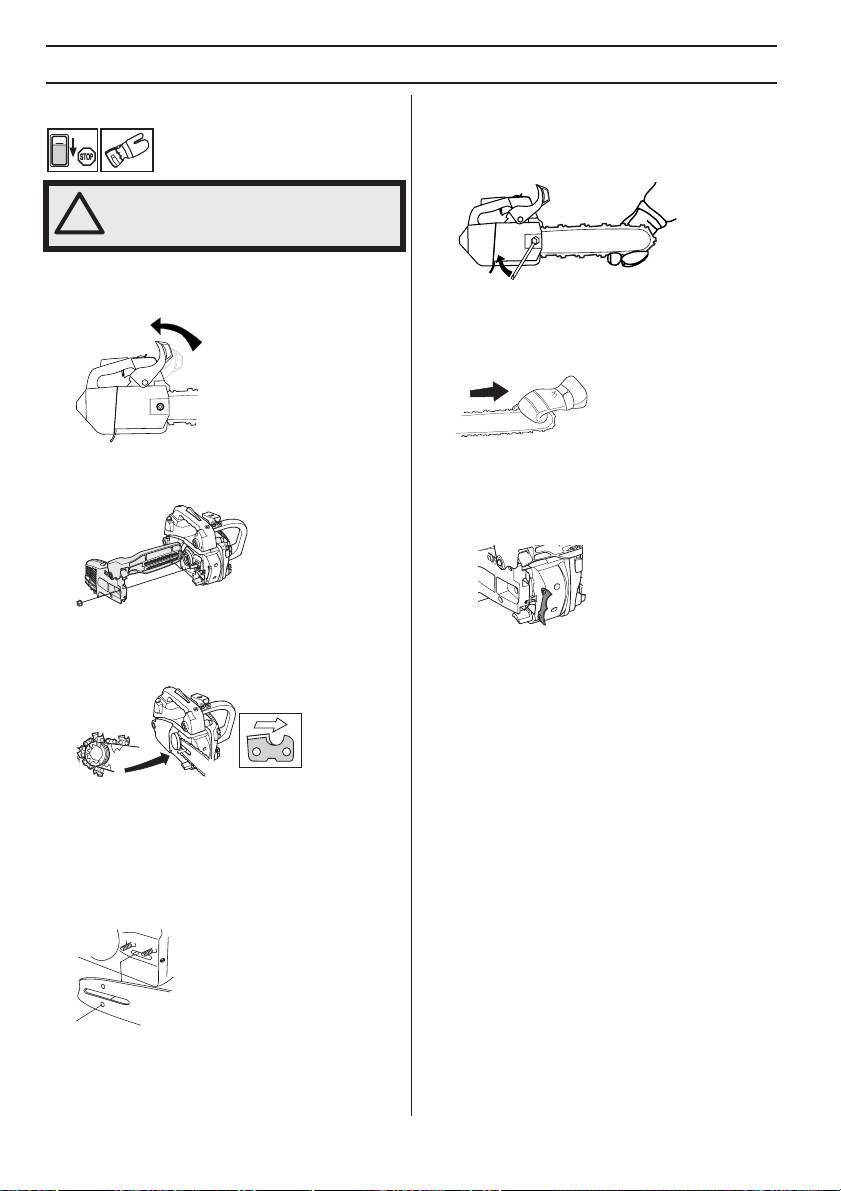 STOP