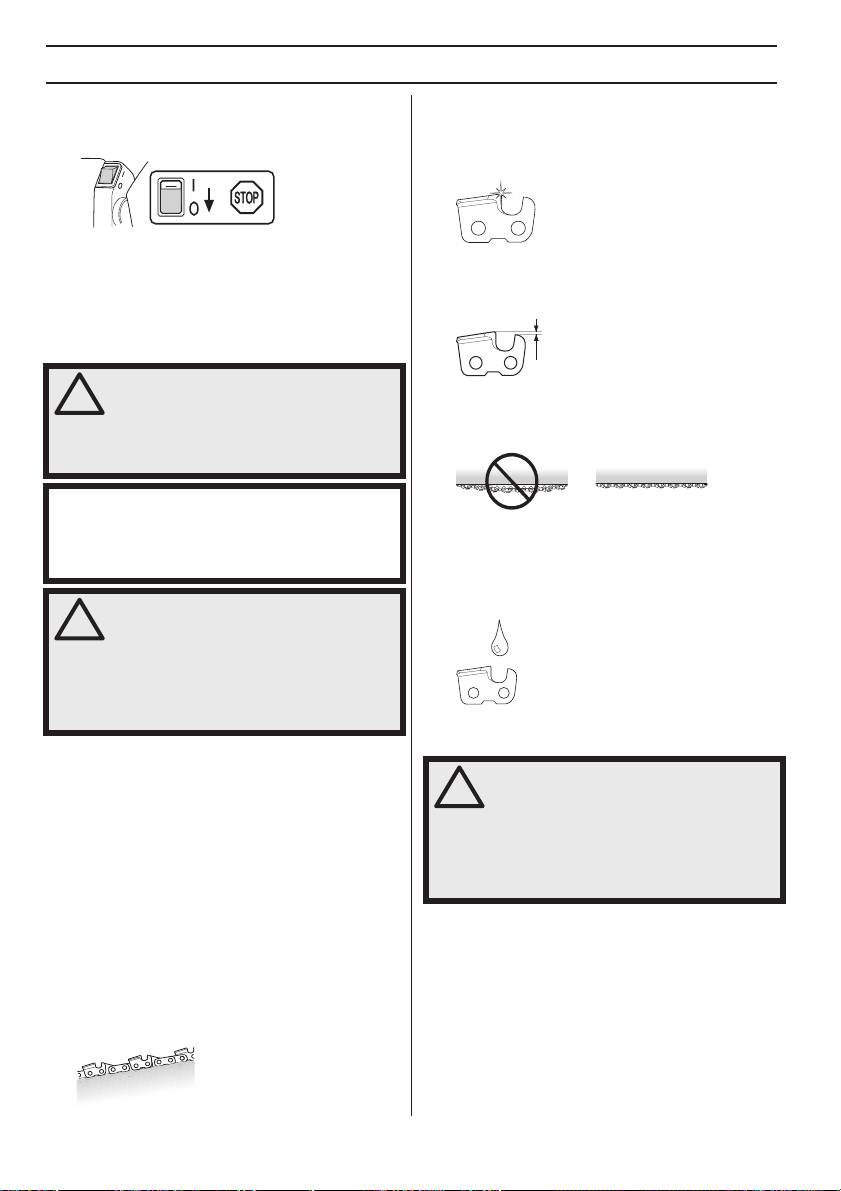 STOP