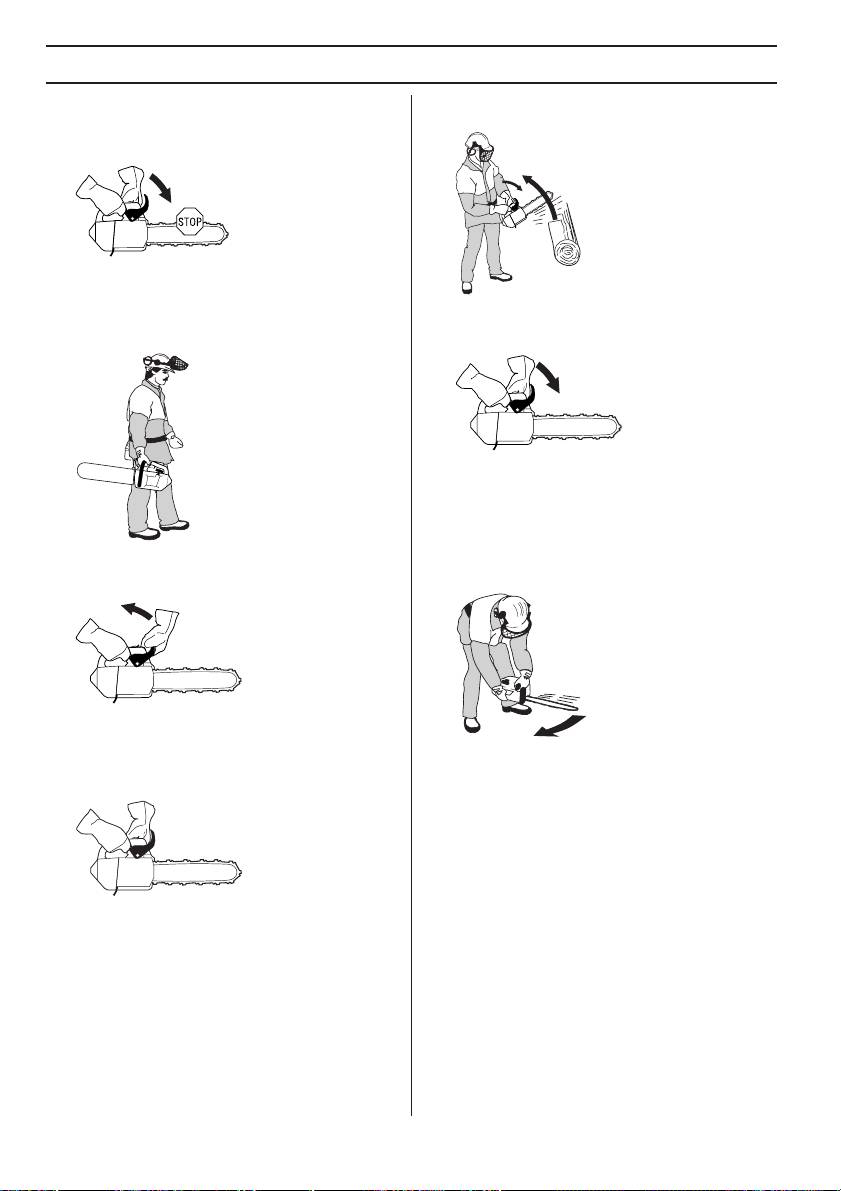 STOP