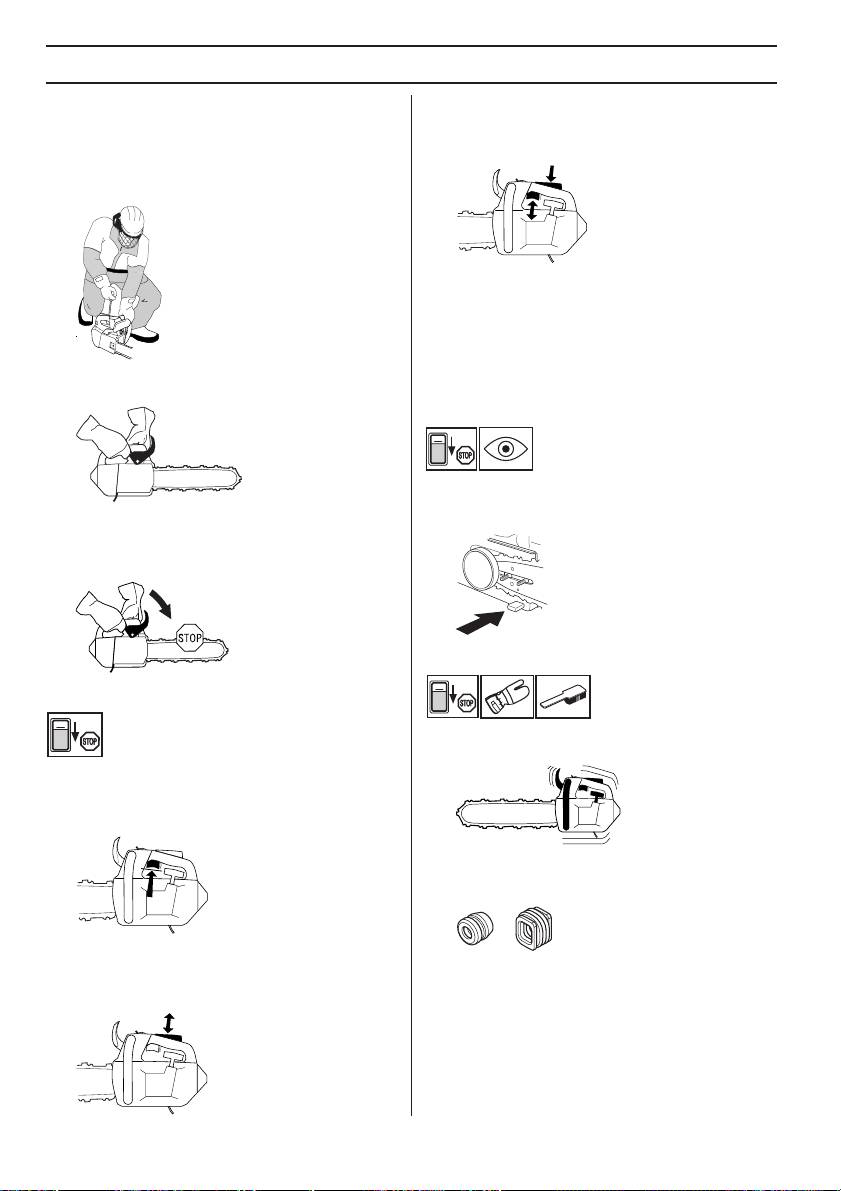 STOP

STOP

STOP

STOP