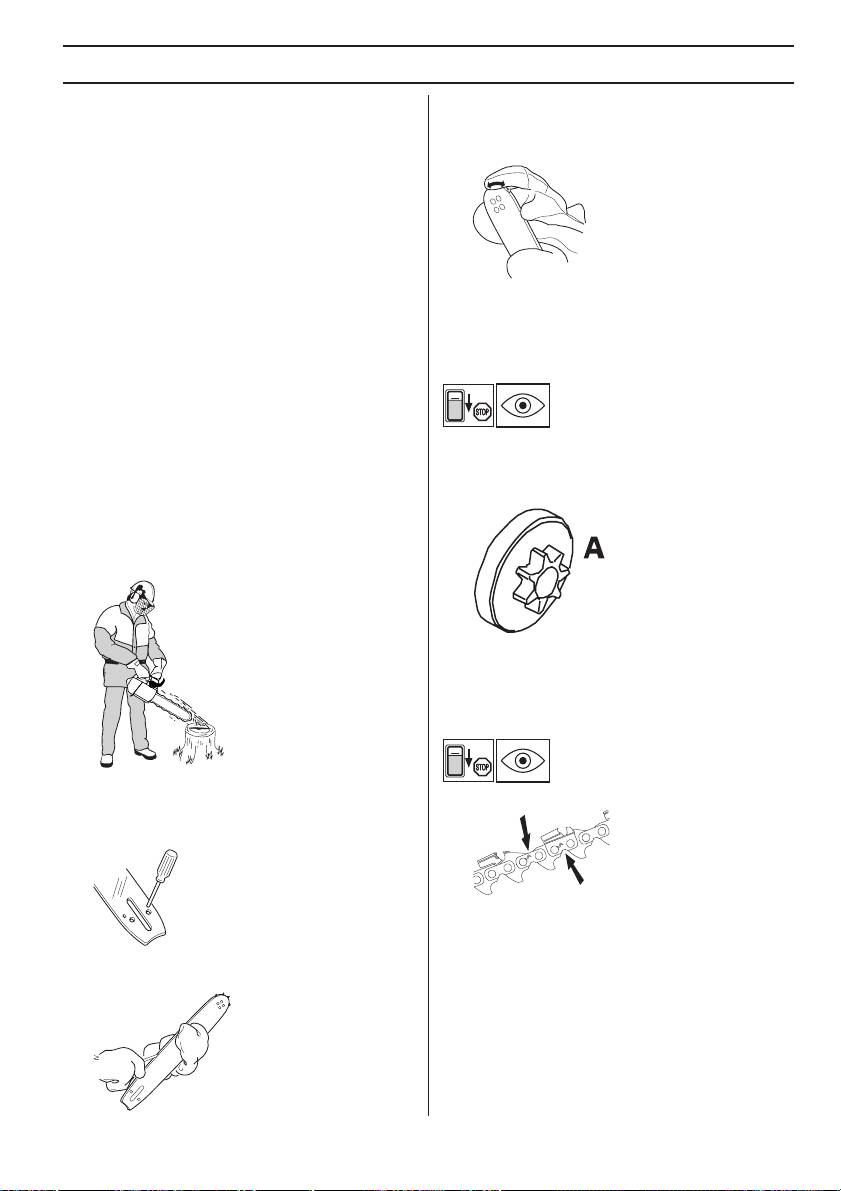 STOP

A

STOP