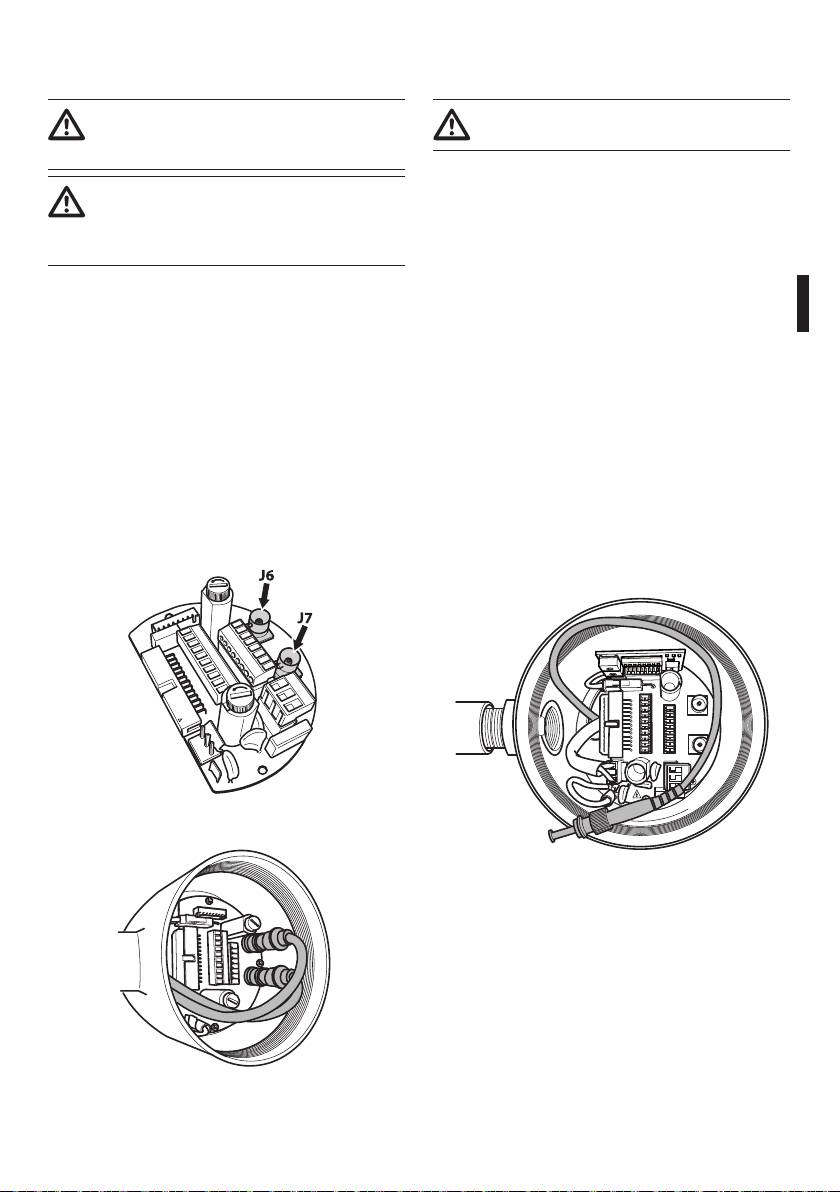 J6

J7