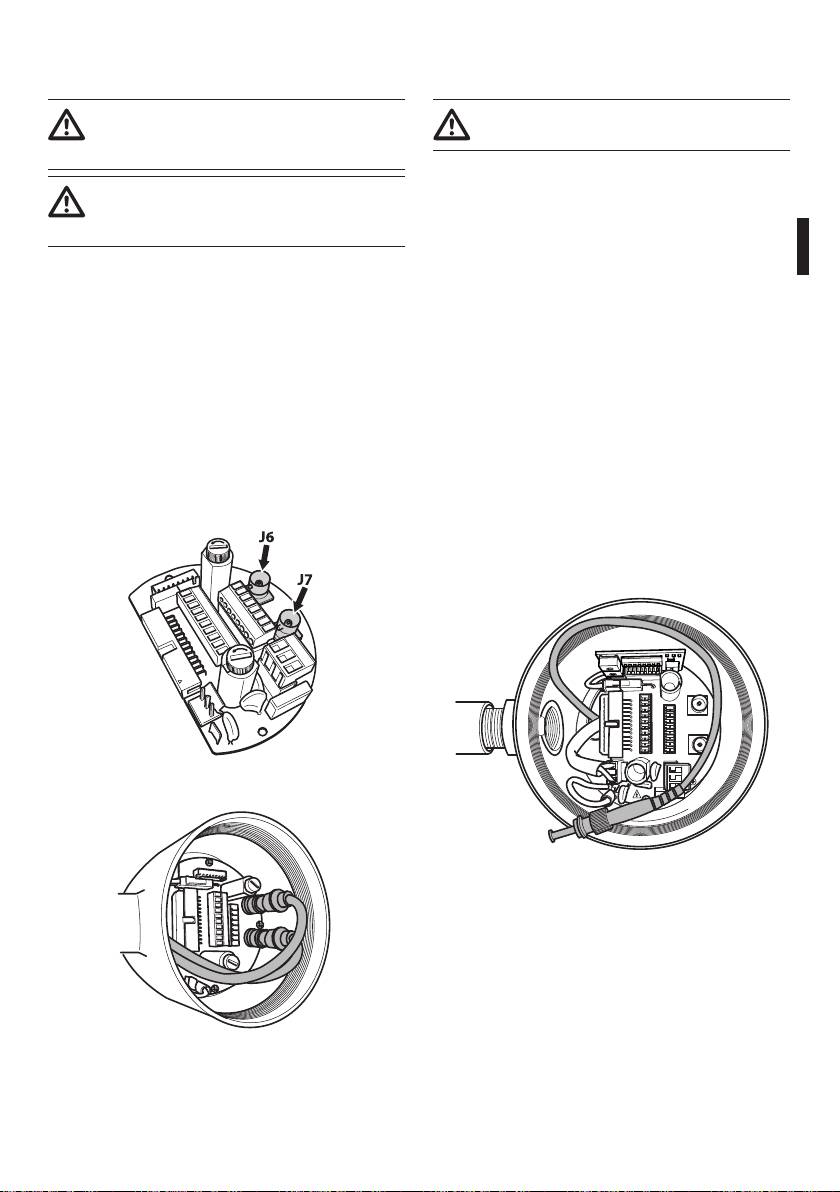 J6

J7