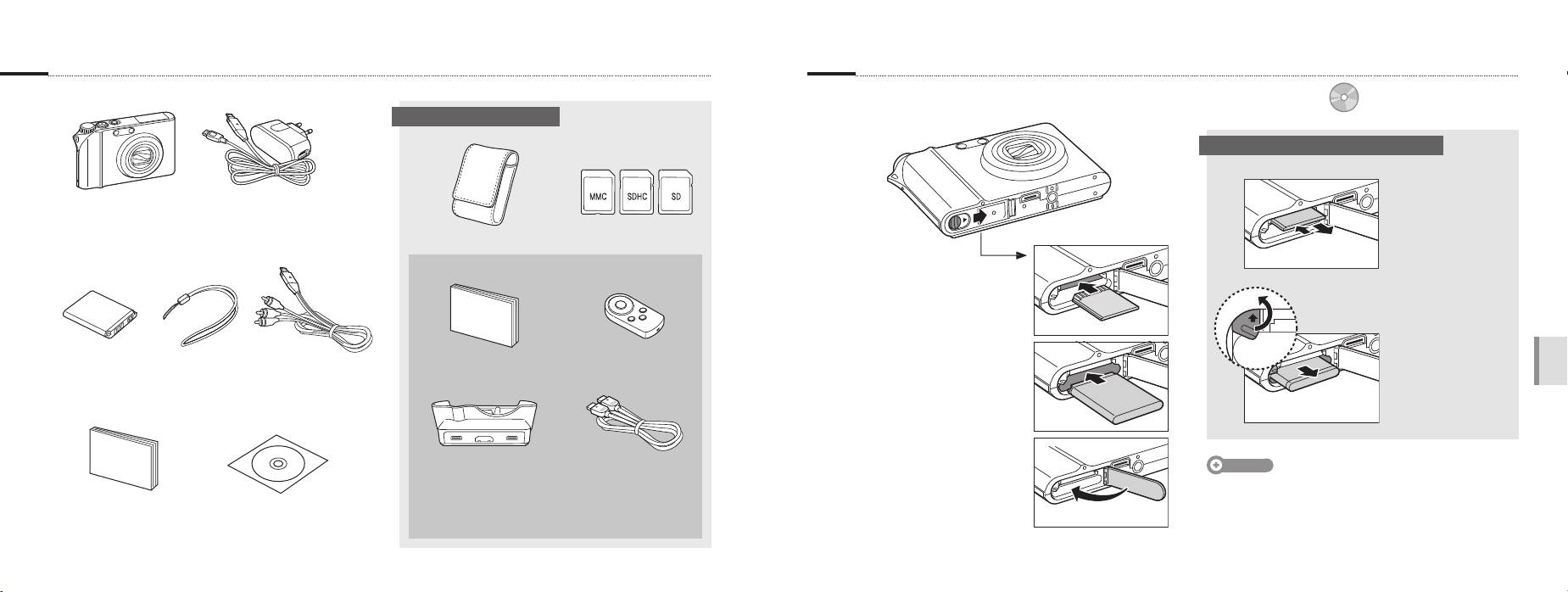 MMC

SDHC

SD