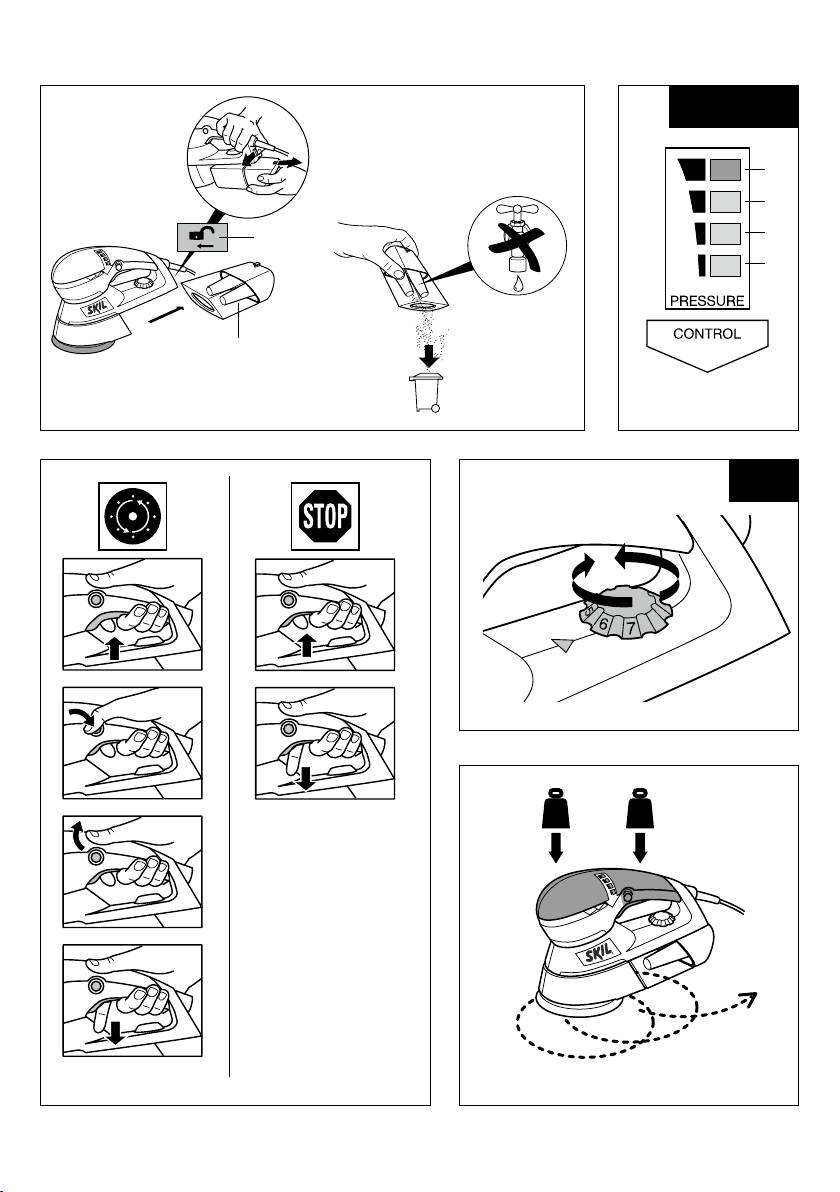 SKIL

PRESSURE

CONTROL

STOP

6 7

SKIL