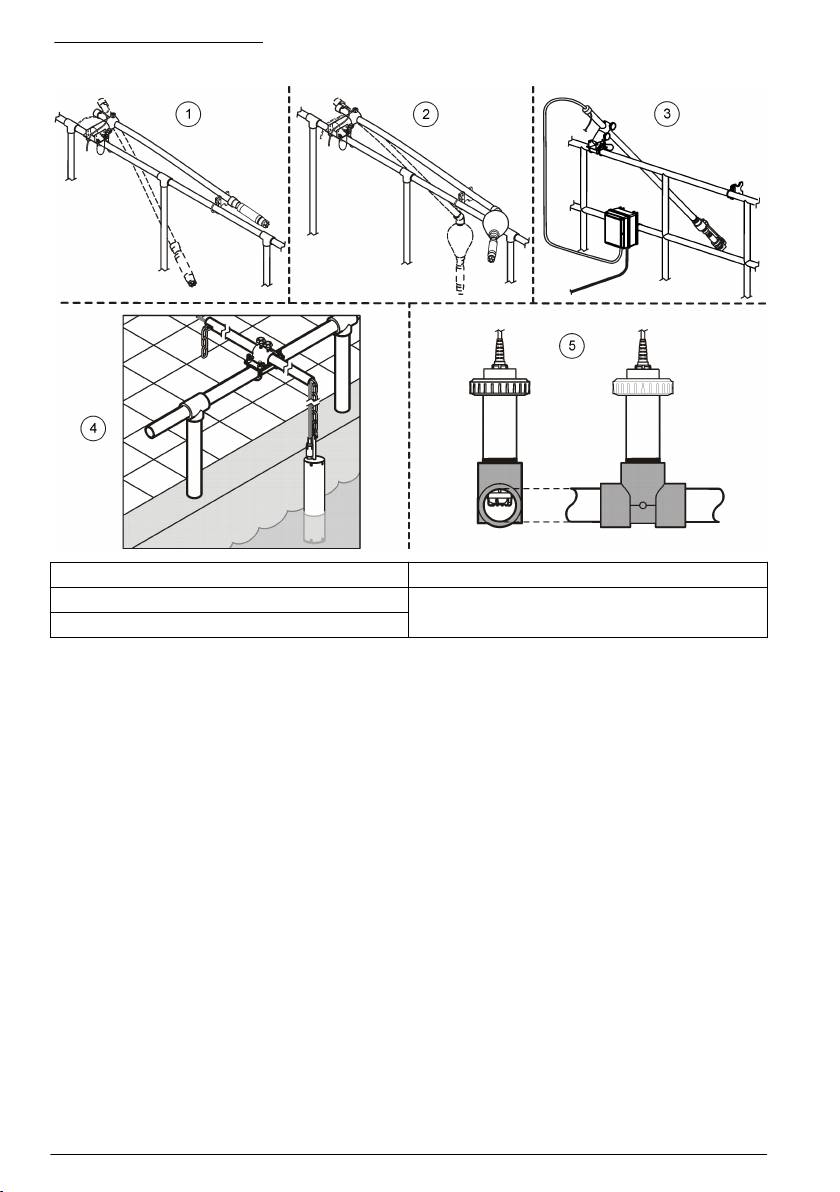 1

2

3

4

5