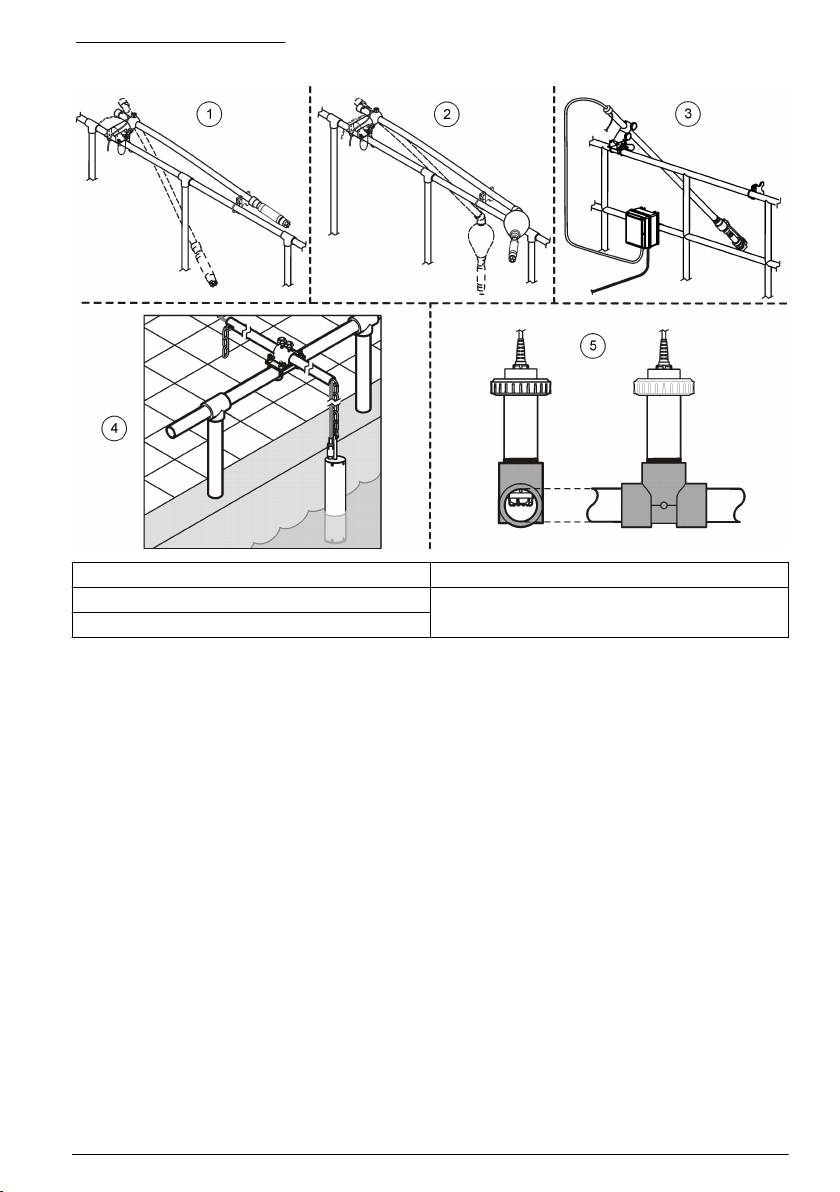 1

2

3

4

5