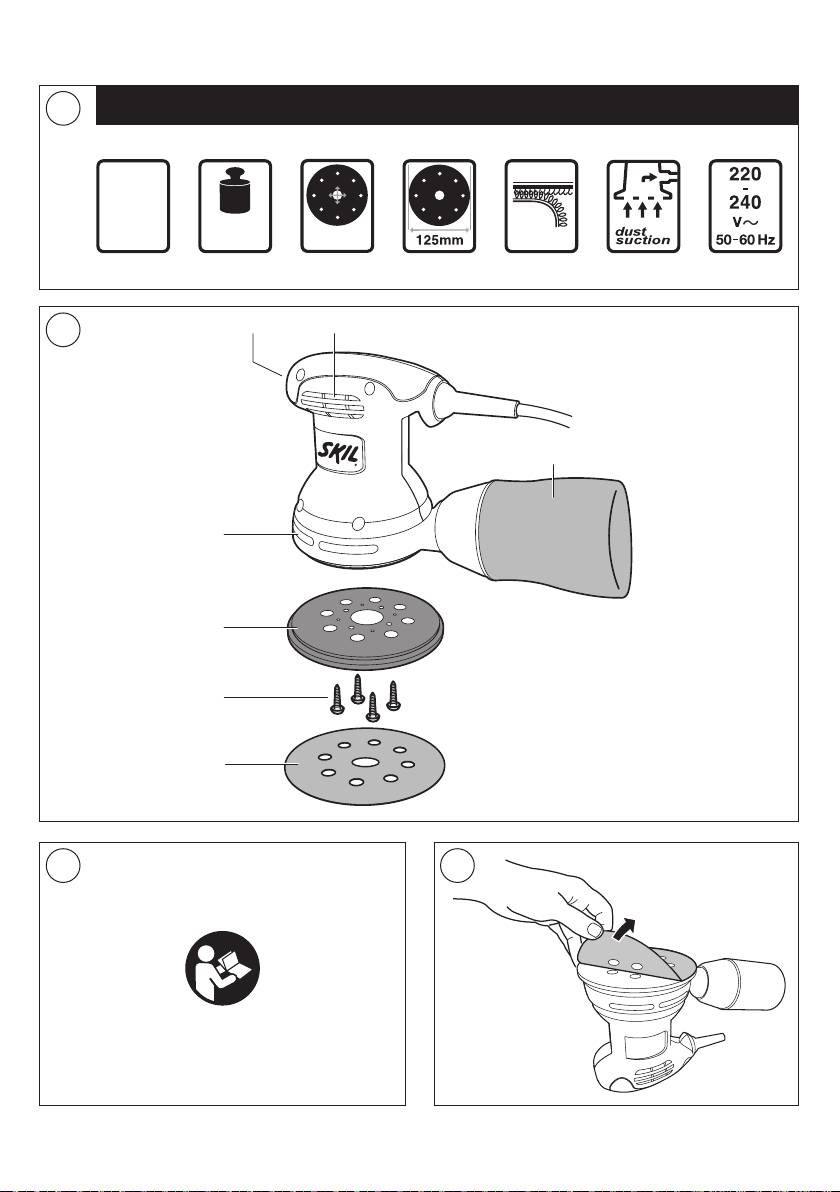 125mm

dust suction

220
-
240
V~
50-60 Hz

SKIL