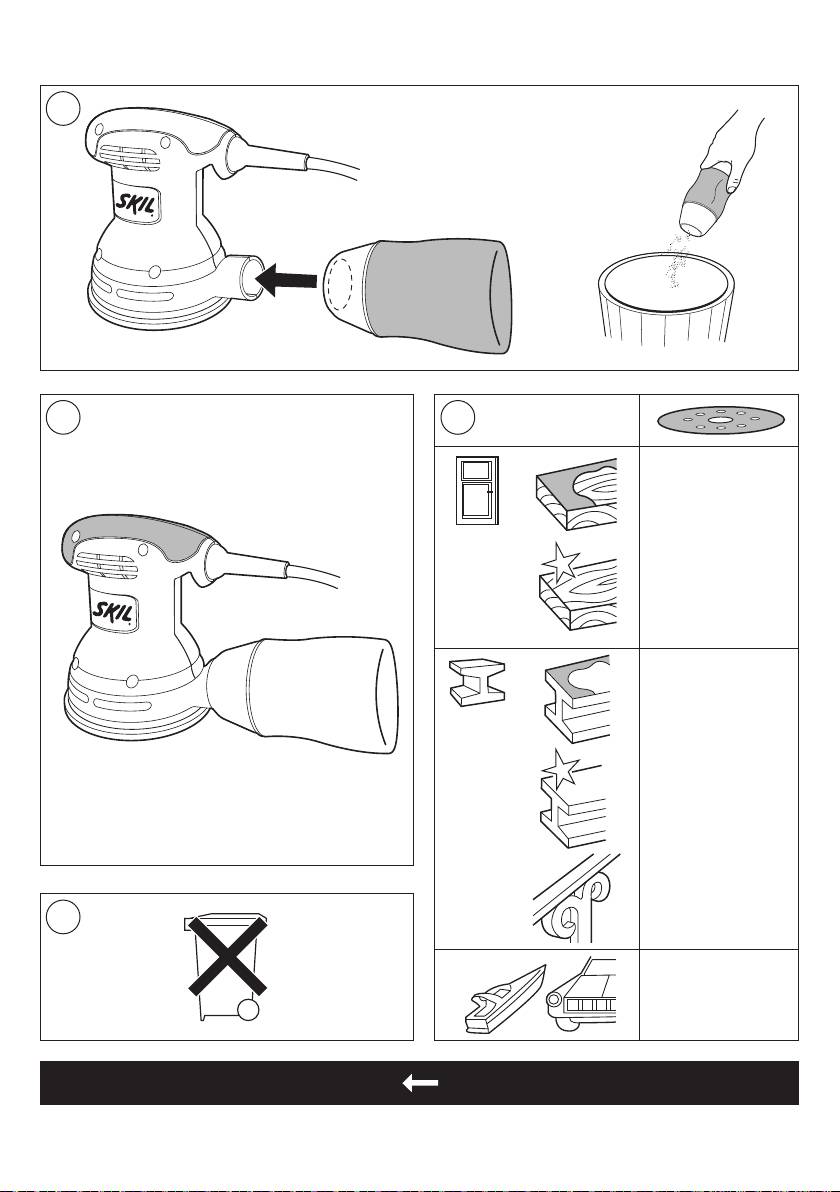 SKIL

SKIL