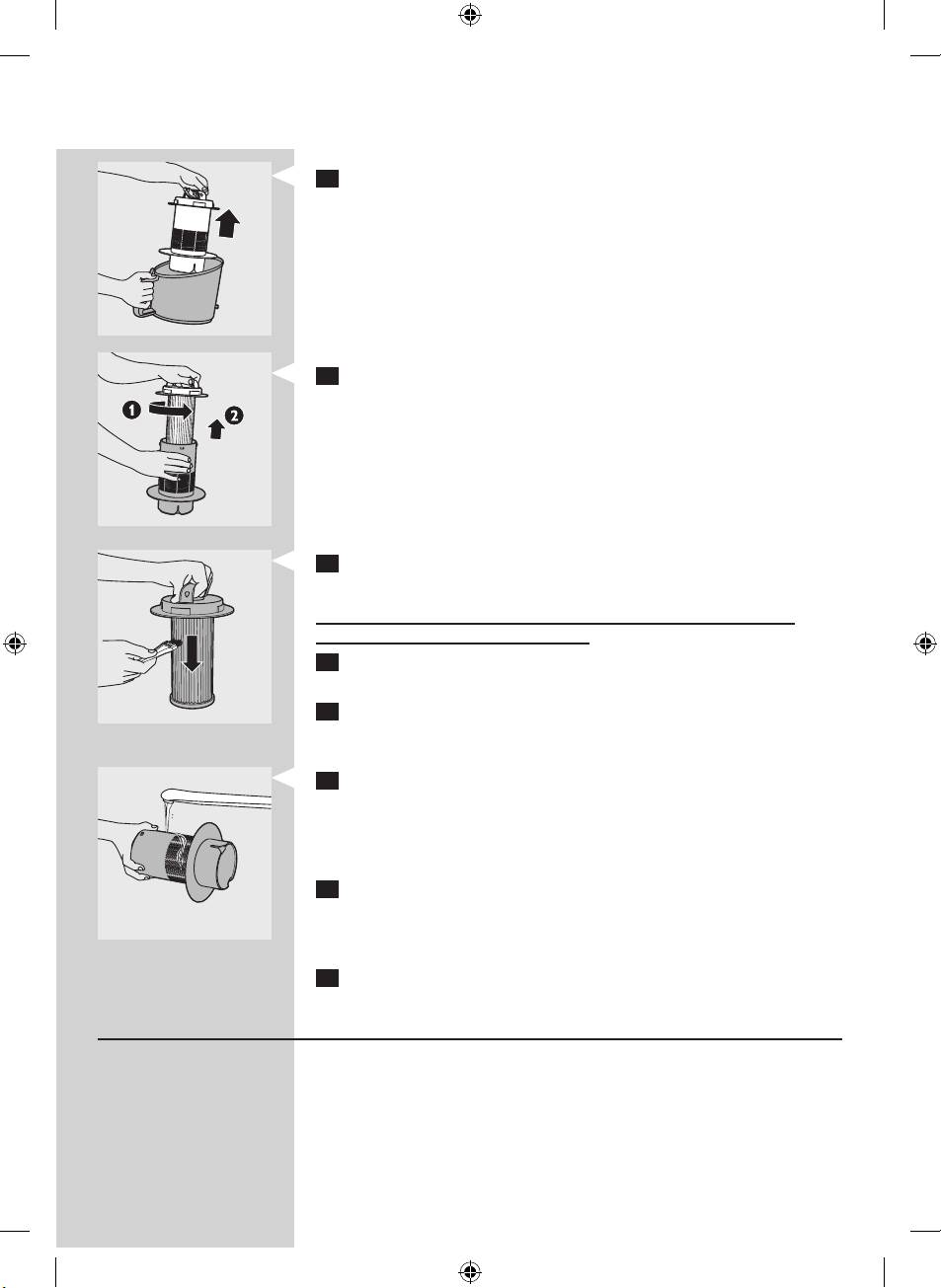 1

2