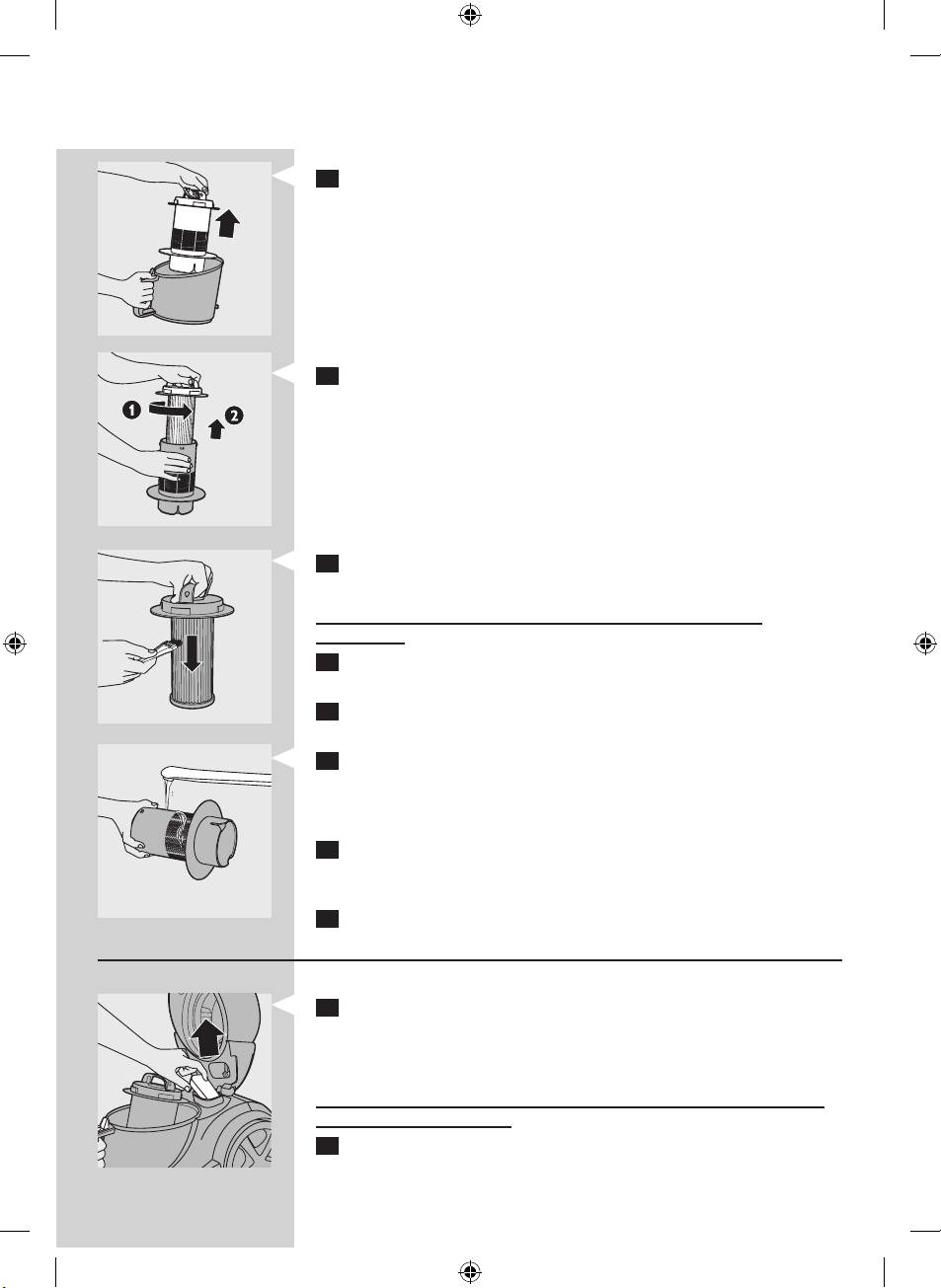 1

2