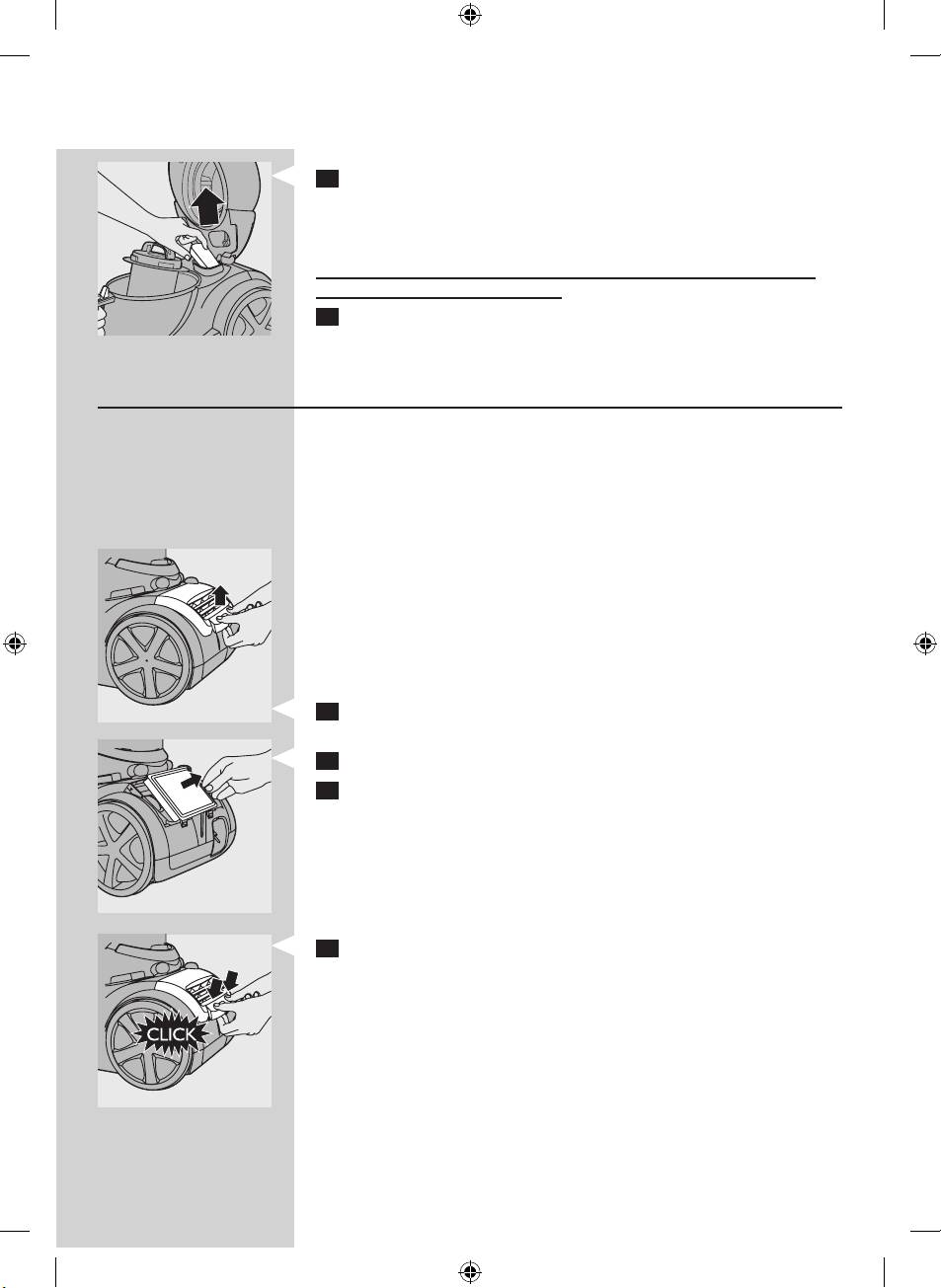 CLICK