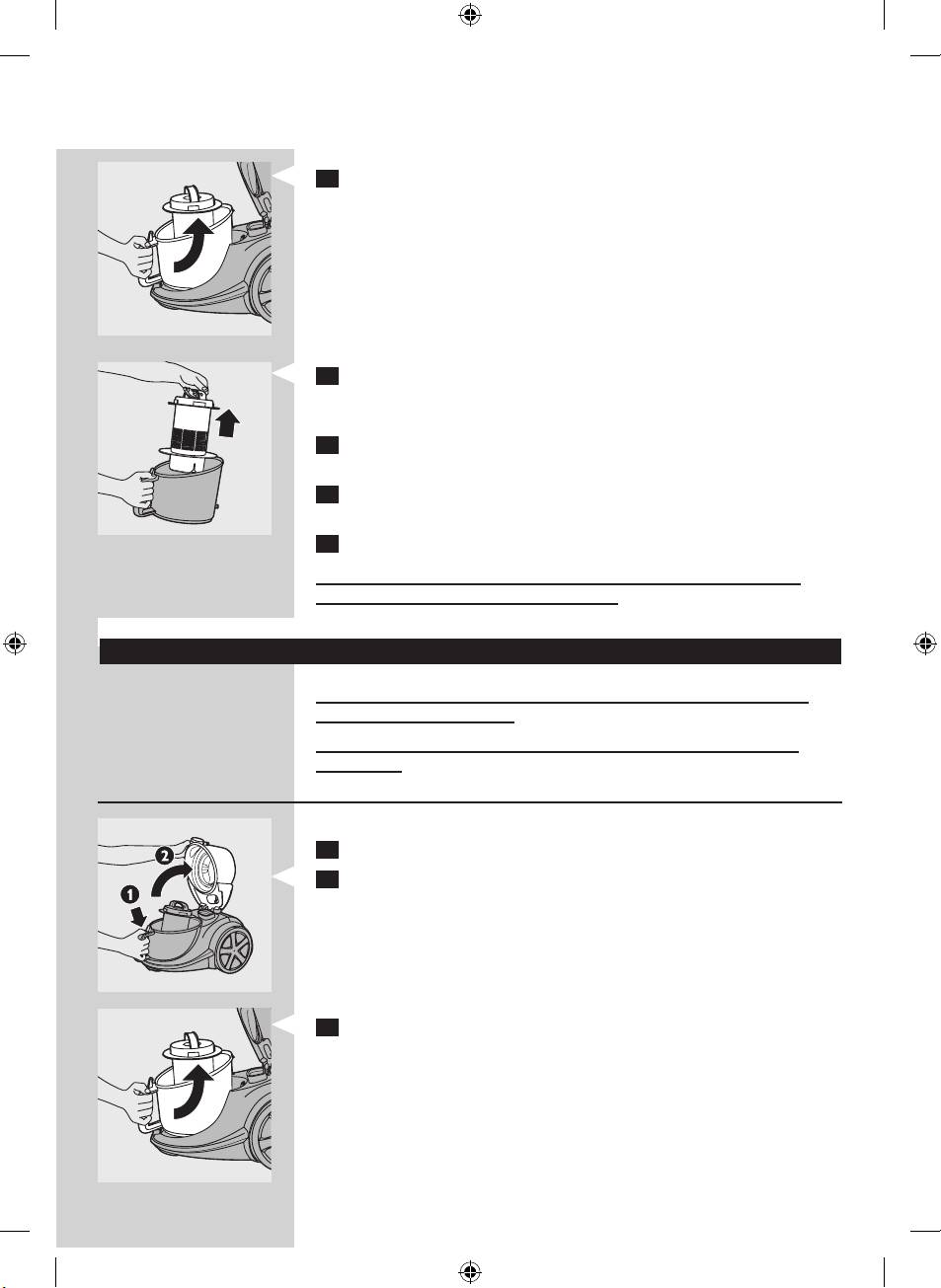 2

1