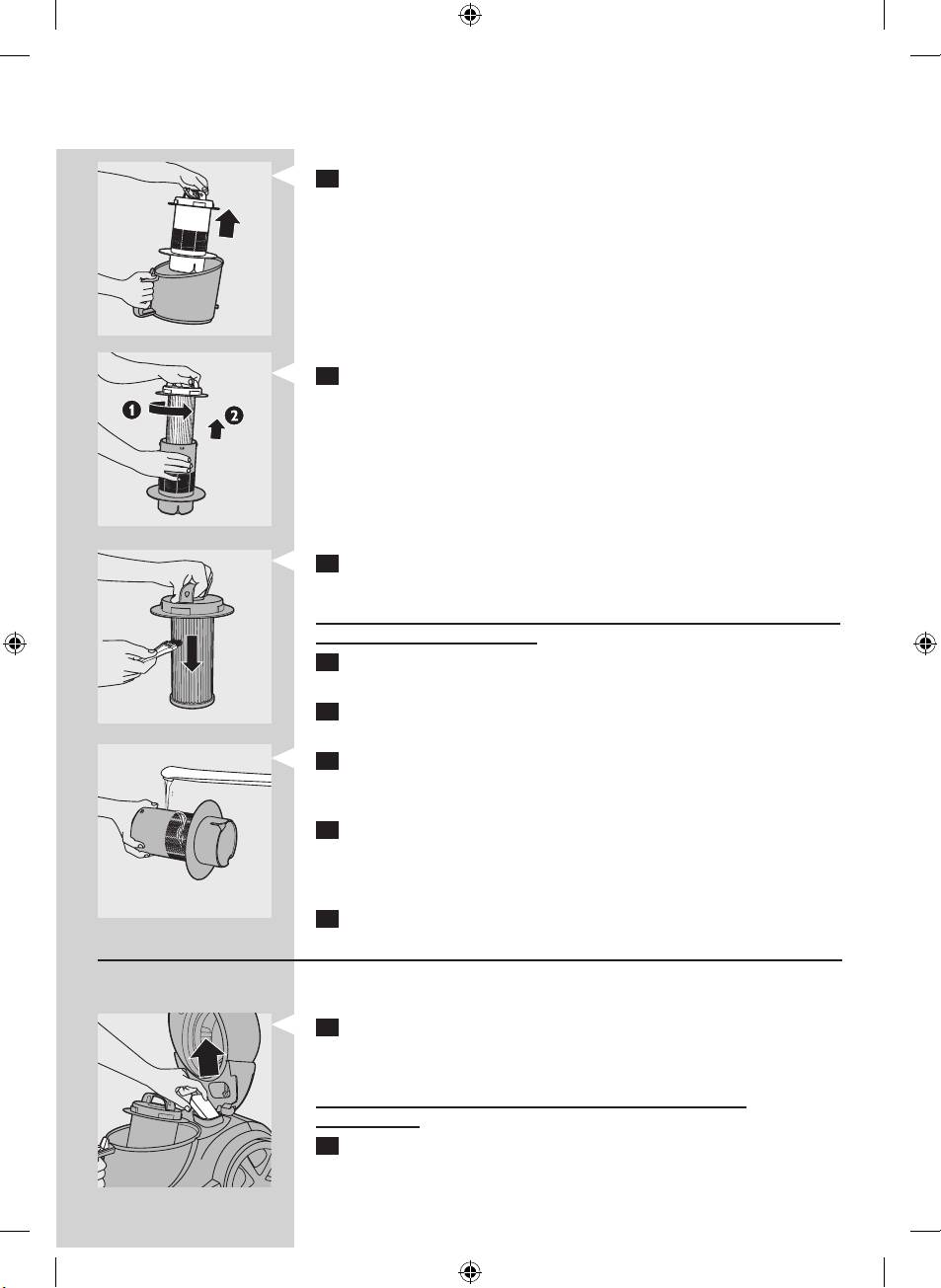 1

2