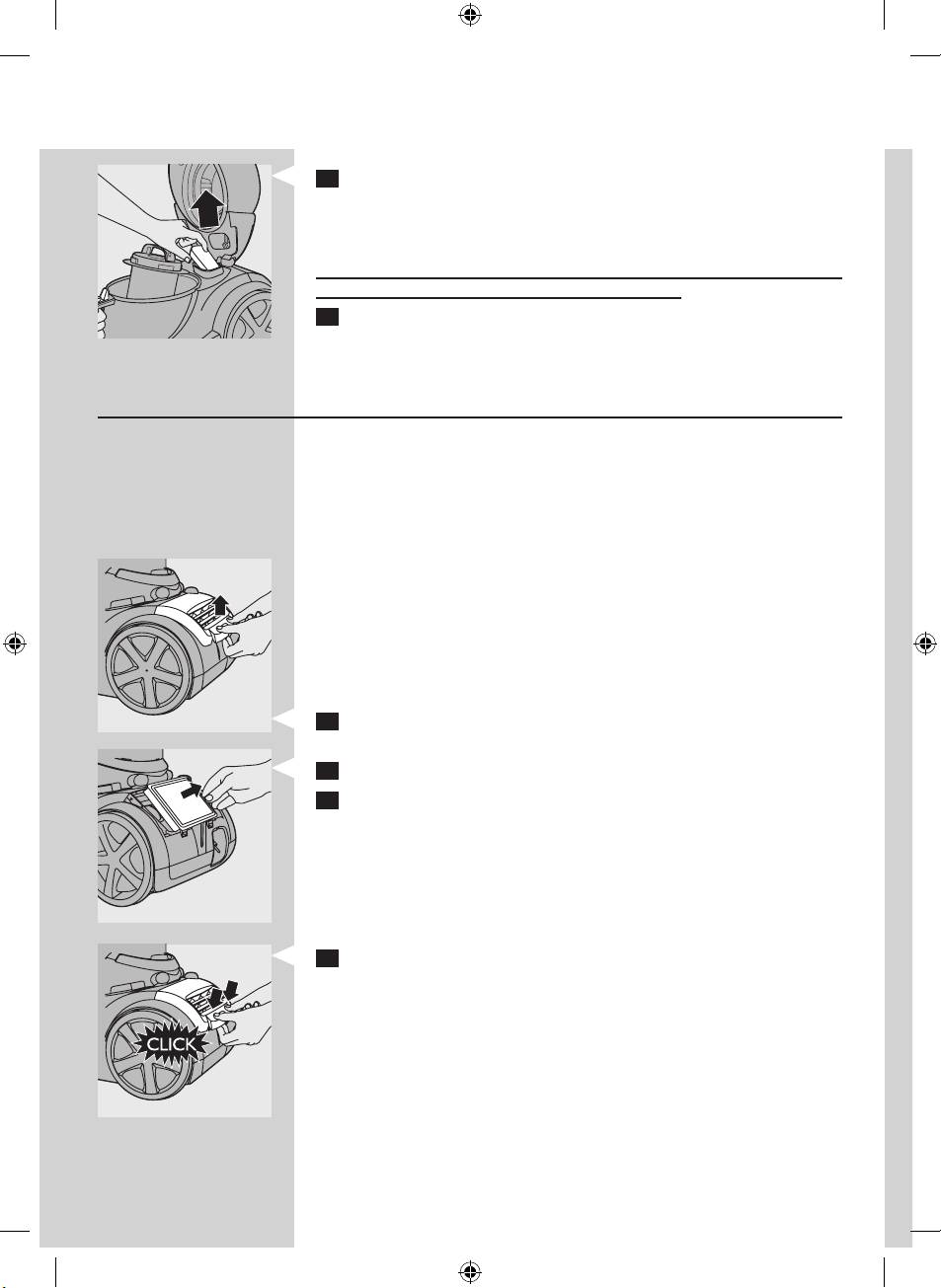 CLICK