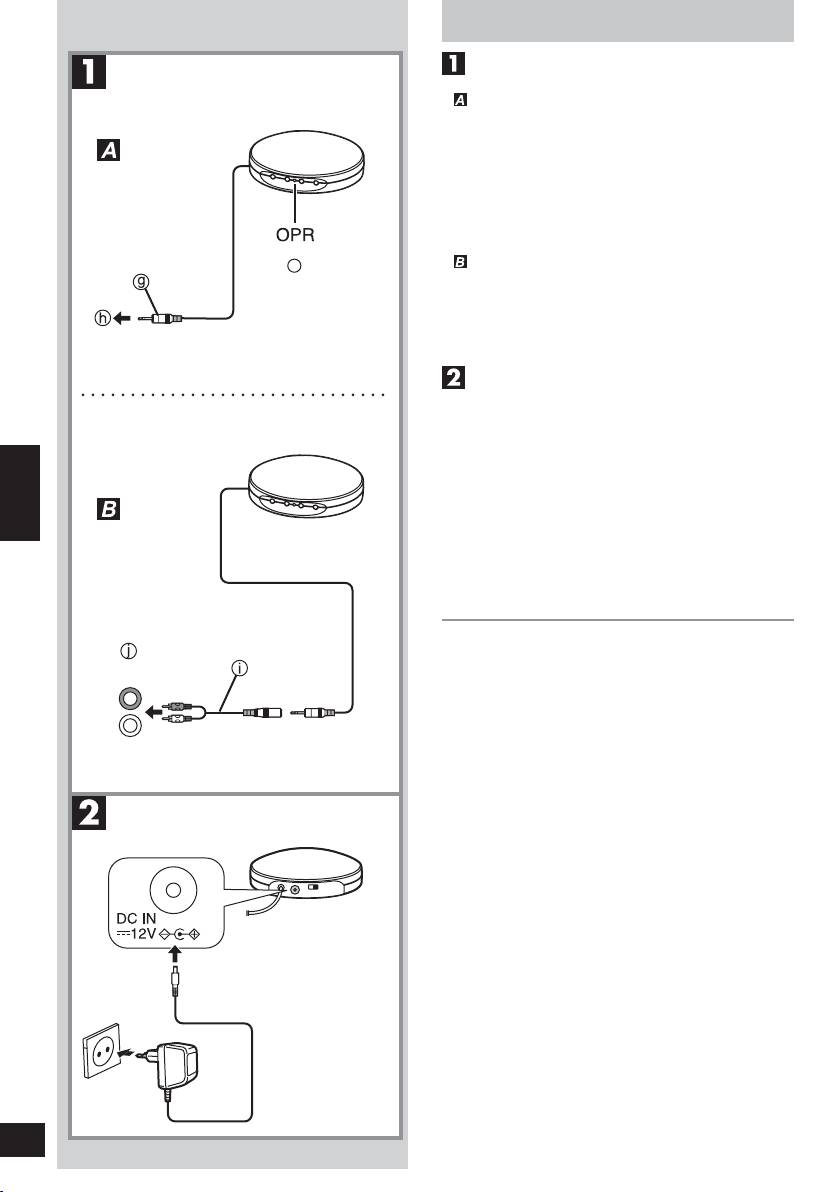 1

A

OPR

ⓖ

ⓗ

B

ⓙ

ⓘ

2

DC IN
12V

1

A

B

2