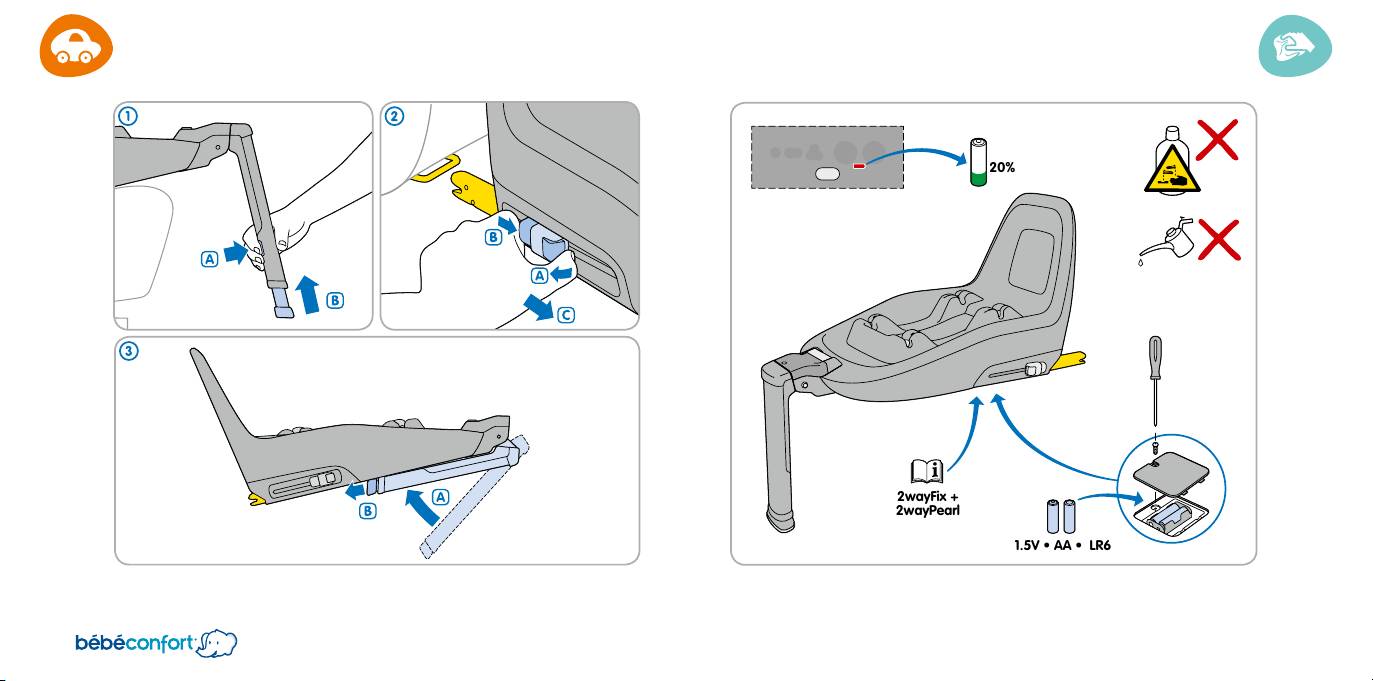 1
A
B
2
B
A
C
3
B
A
20%
2wayFix +
2wayPearl
1.5V • AA • LR6
bébéconfort