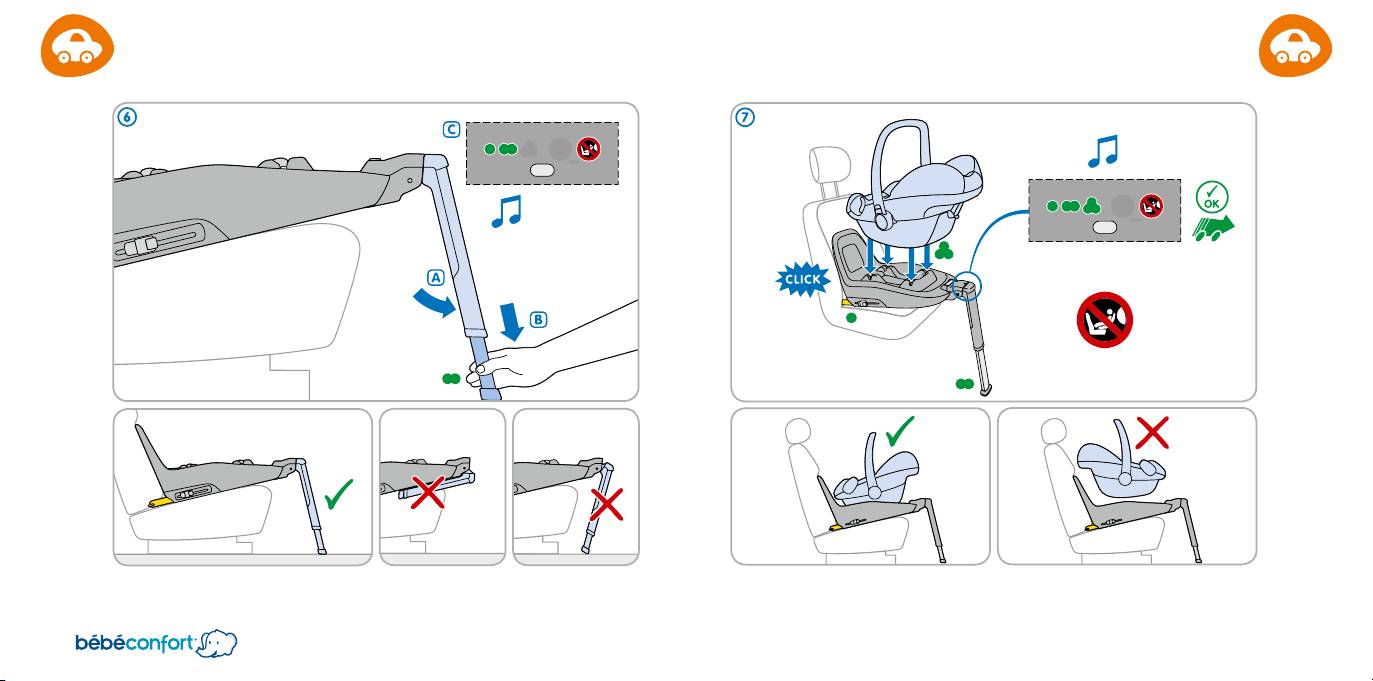 6

C

A

B

7

CLICK

OK

bébéconfort