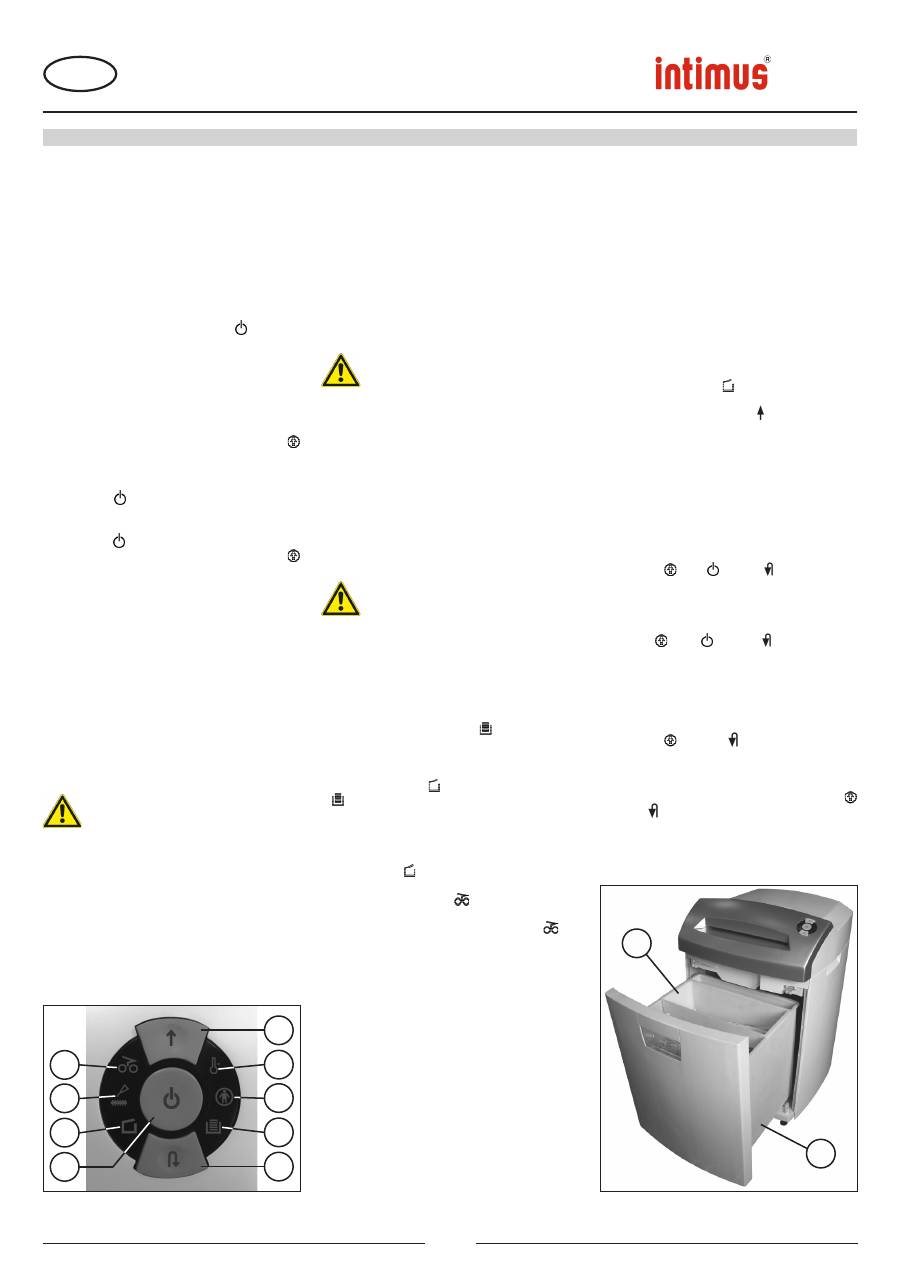 intimus®