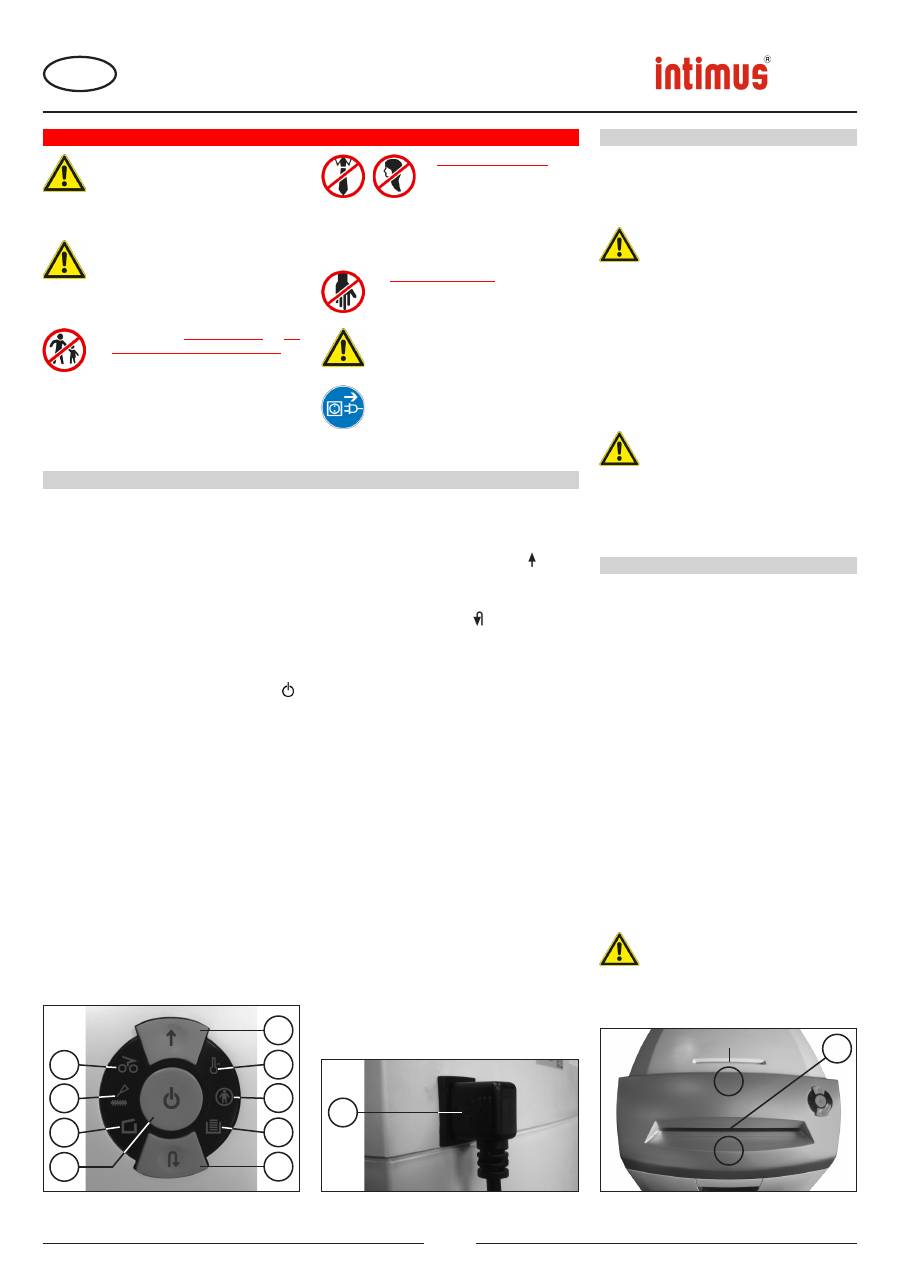 intimus®