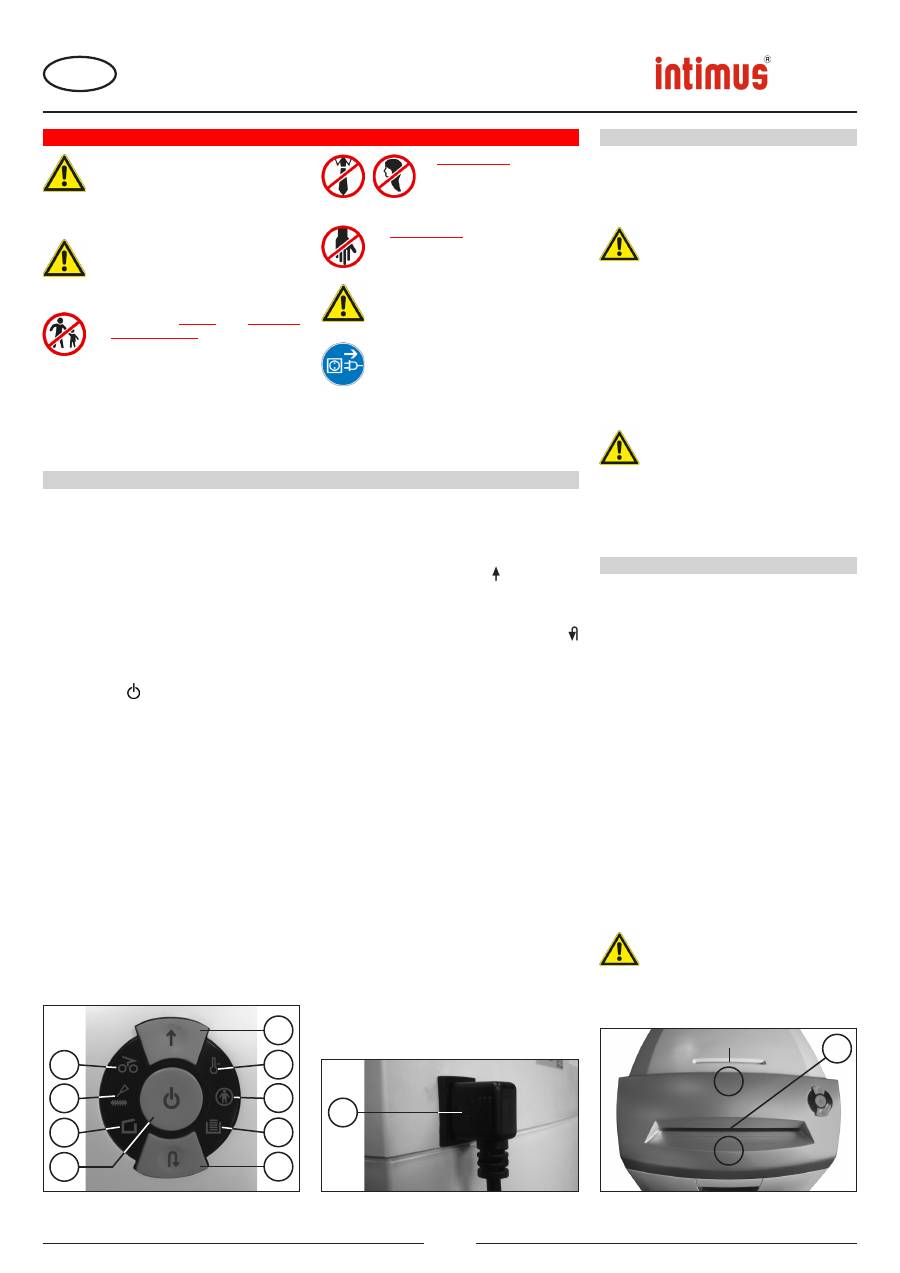 intimus®