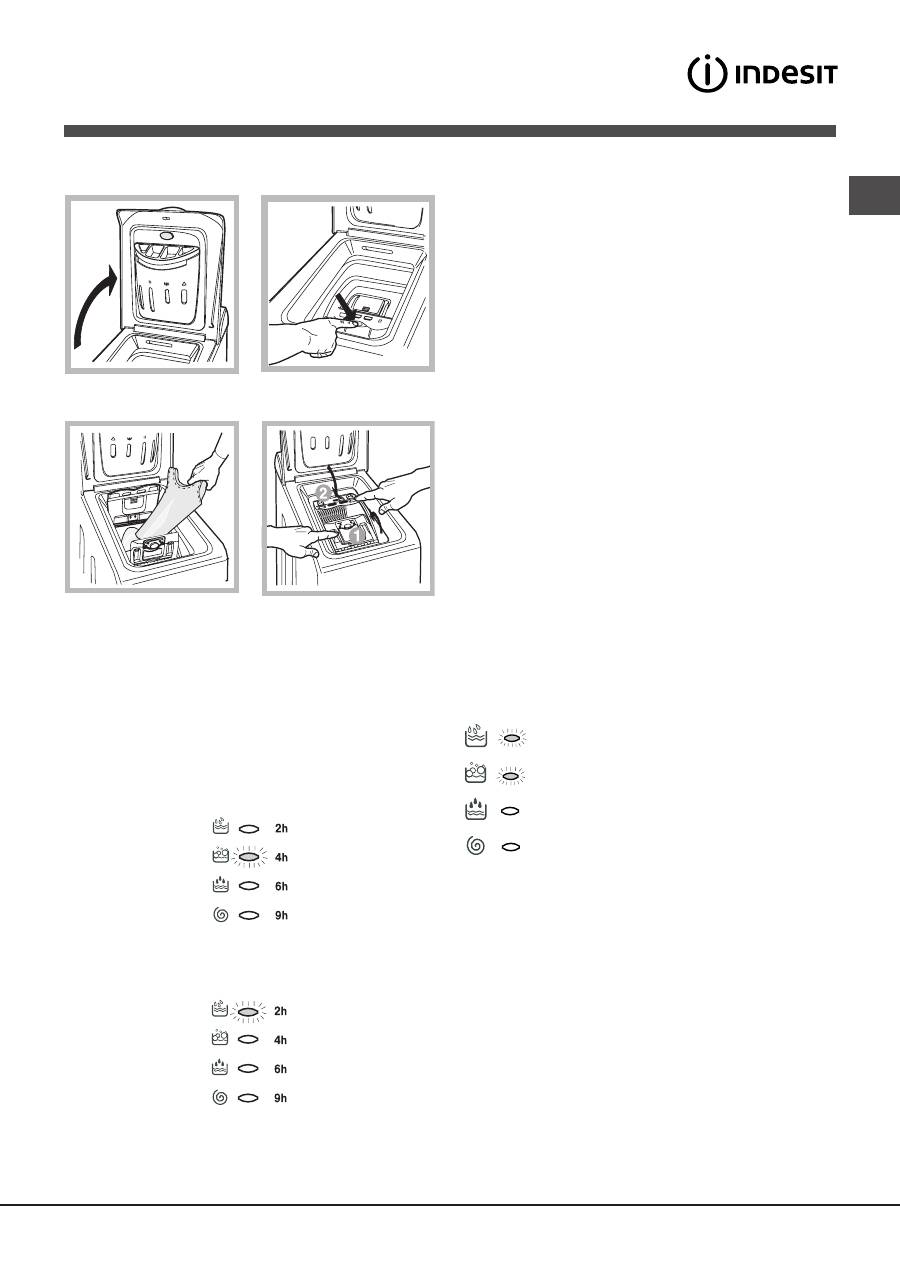 INDESIT

2

1

2h

4h

6h

9h

2h

4h

6h

9h