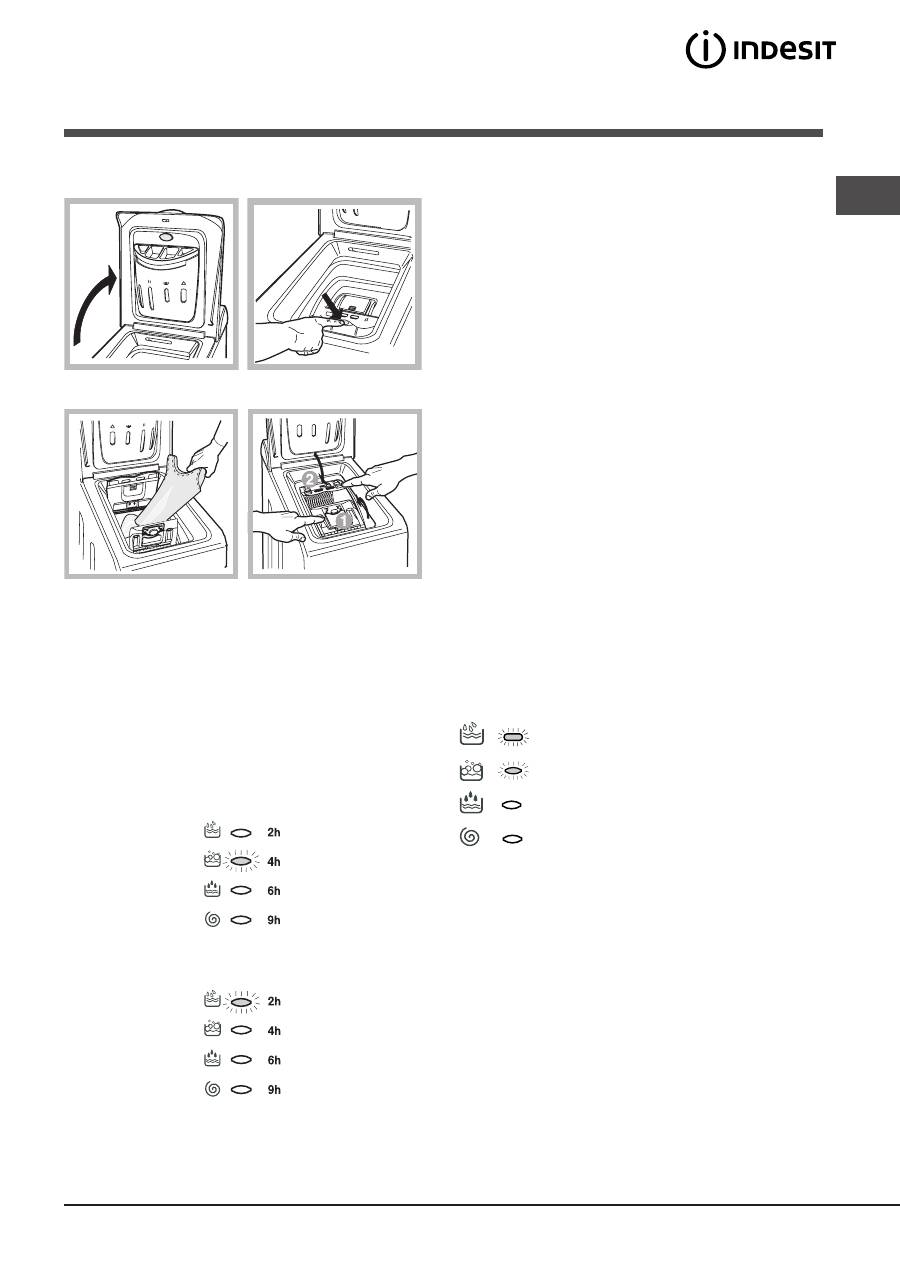 INDESIT

2

1

2h

4h

6h

9h

2h

4h

6h

9h