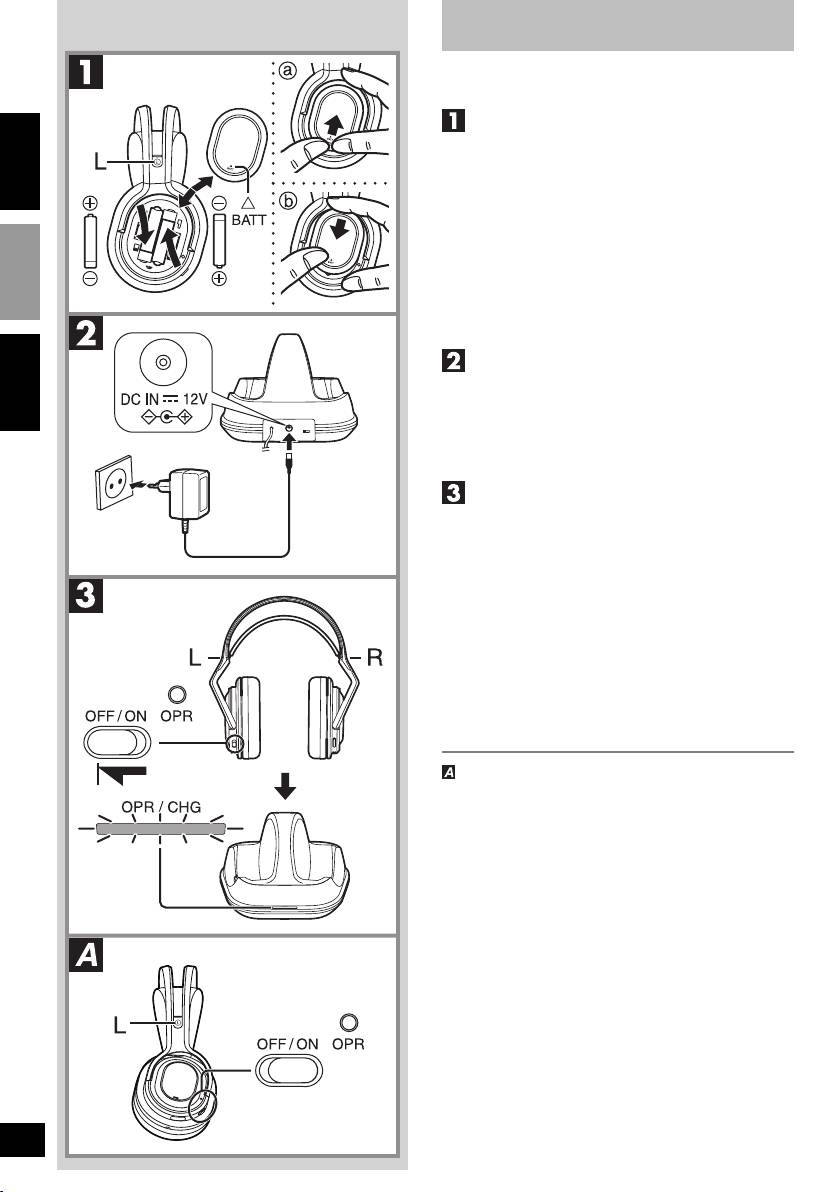 1

L

BATT

ⓐ

ⓑ

2

DC IN ⎓ 12V

3

L

R

OFF / ON

OPR

OPR / CHG

A

L

OFF / ON

OPR

1

2

3

A