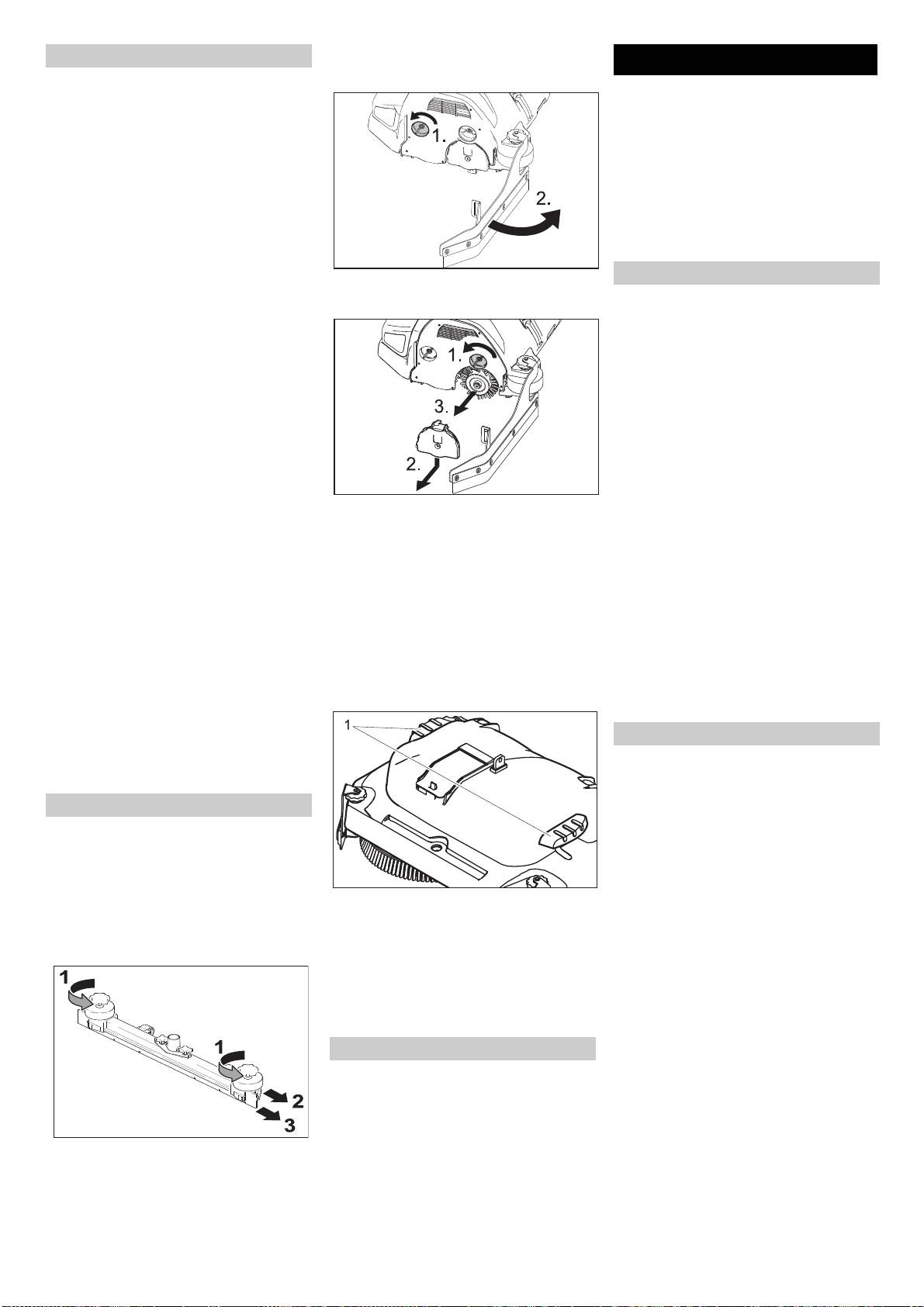 1.

2.

1.

3.

2.

1

1

1

2

3