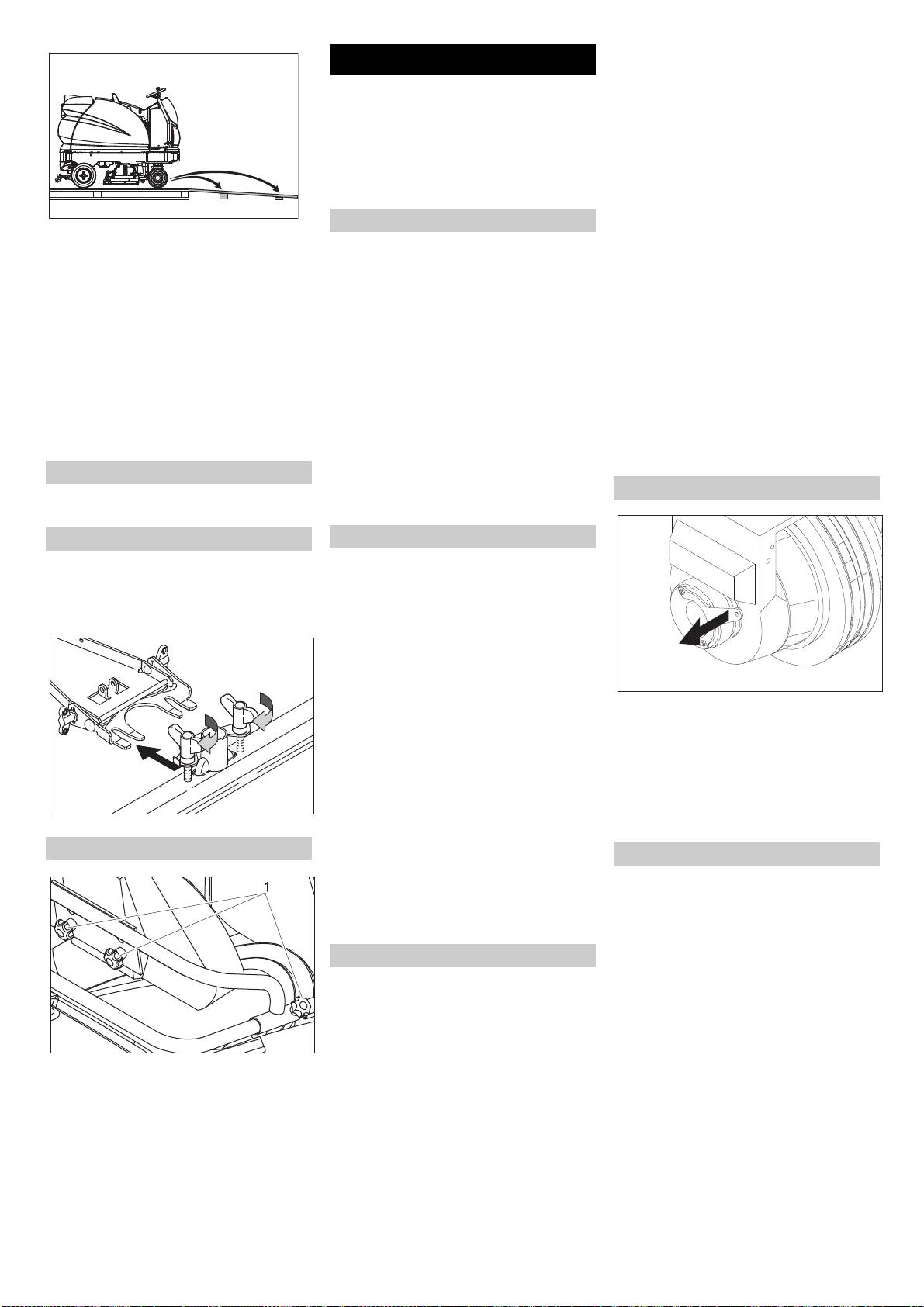 1