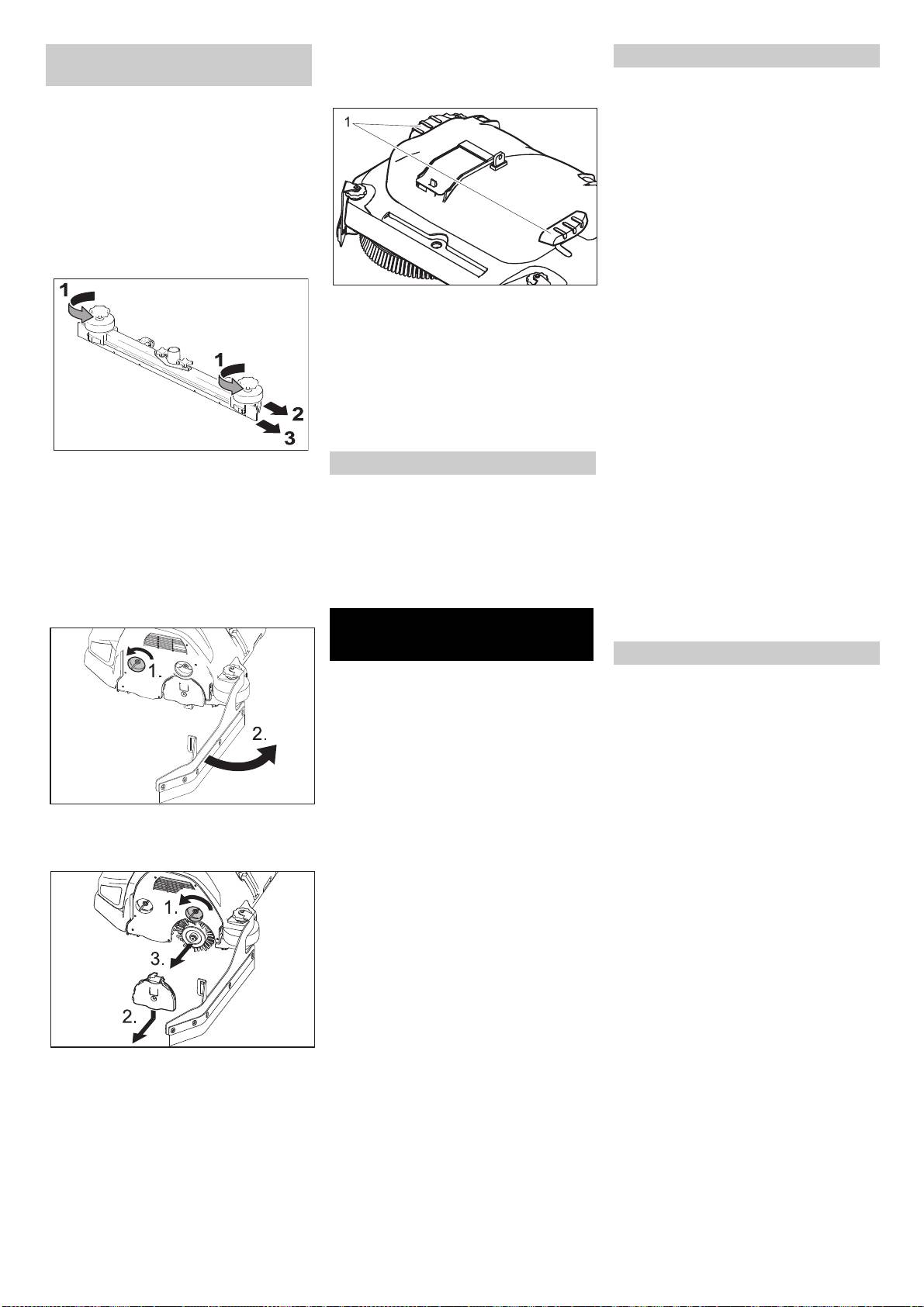 1

1

1

2

3

1.

2.

1.

3.

2.