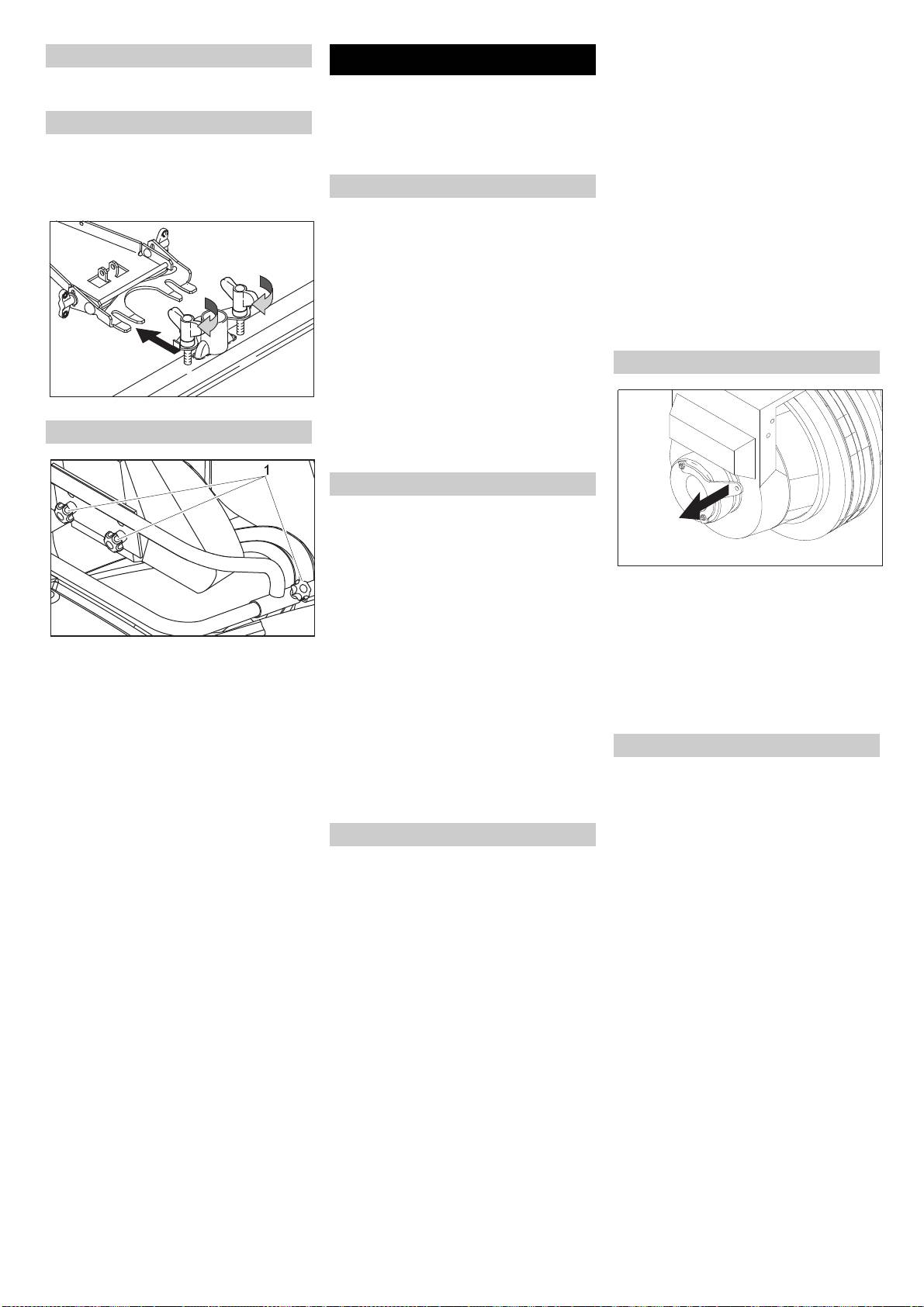 1