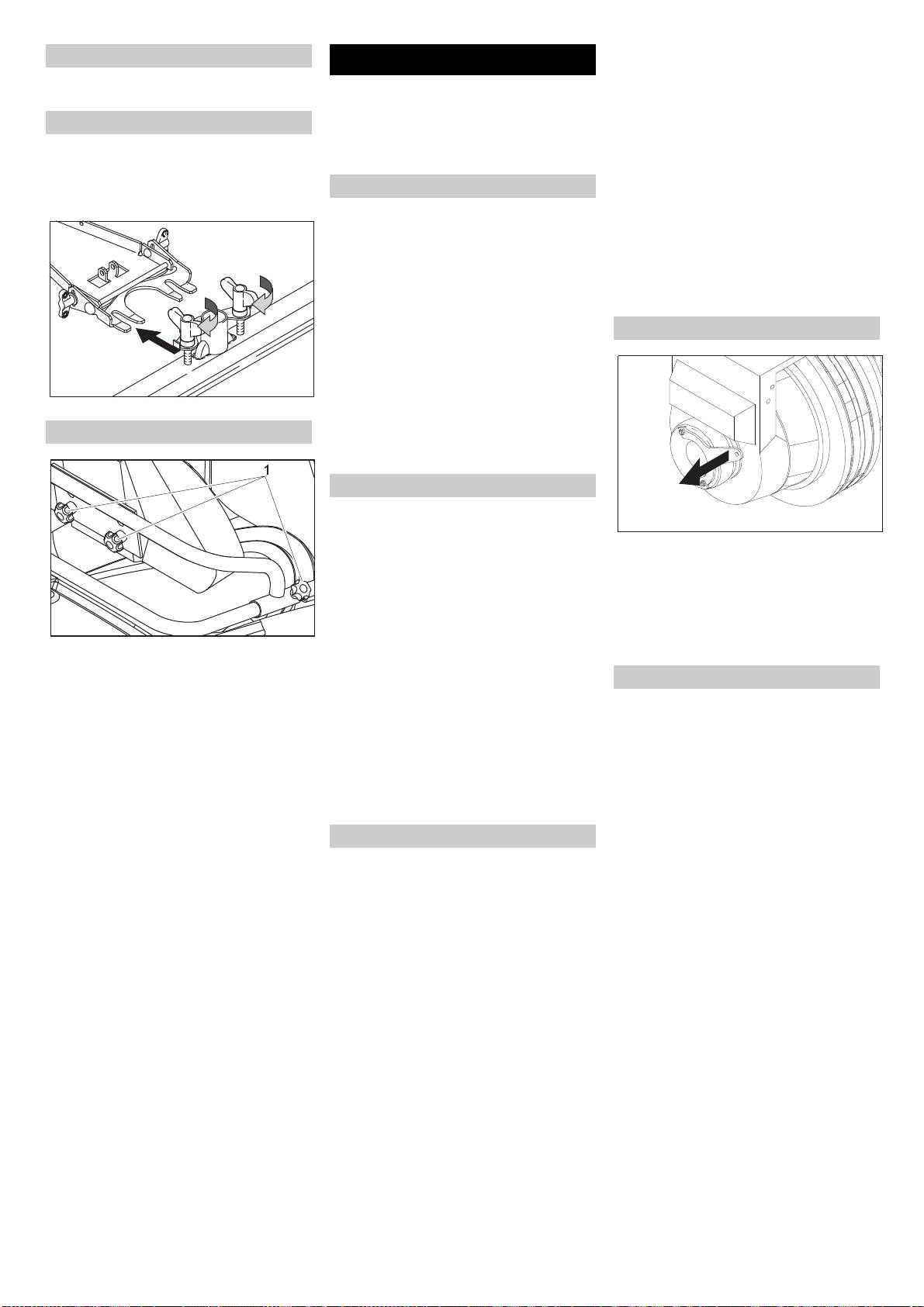 1