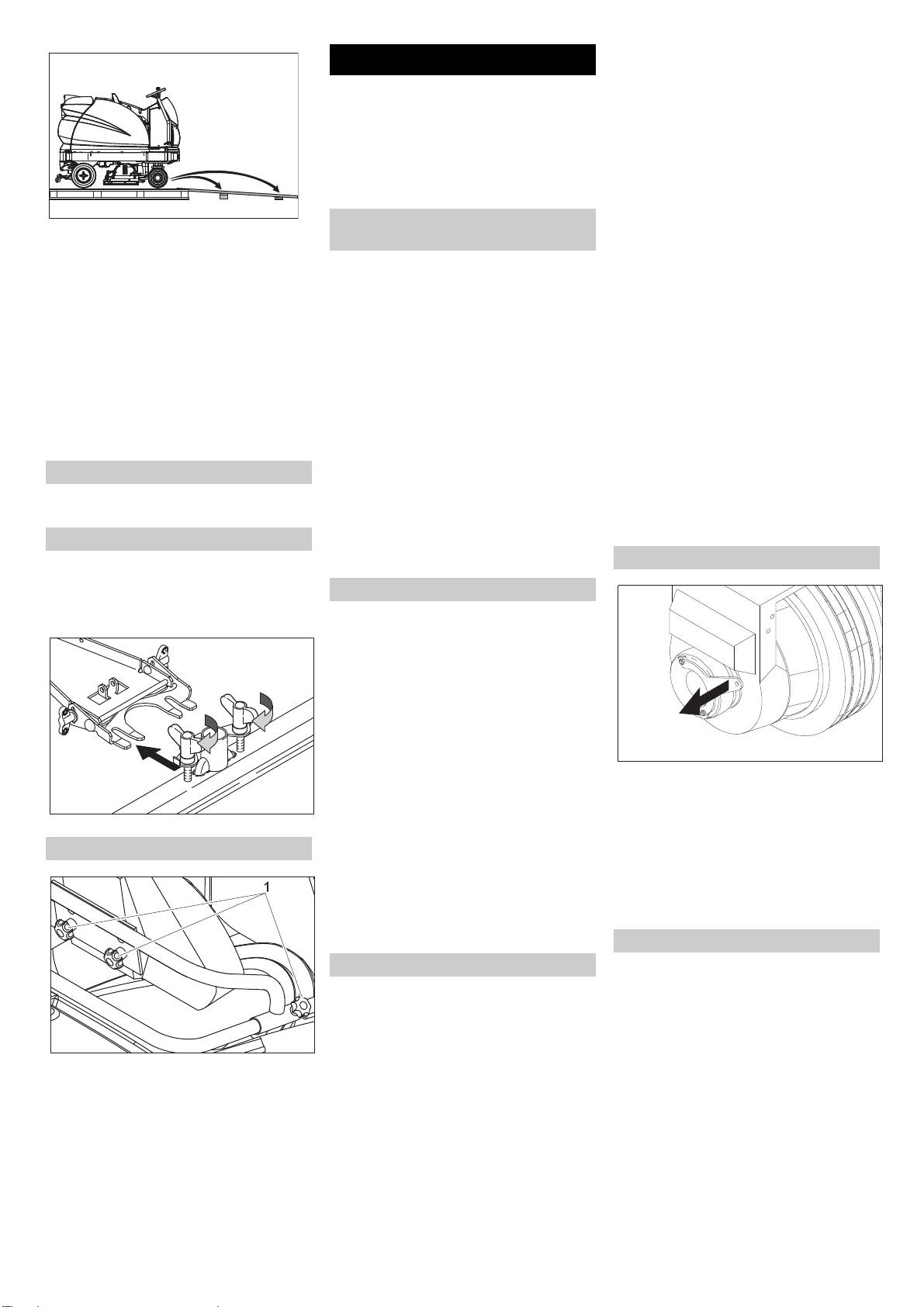 1