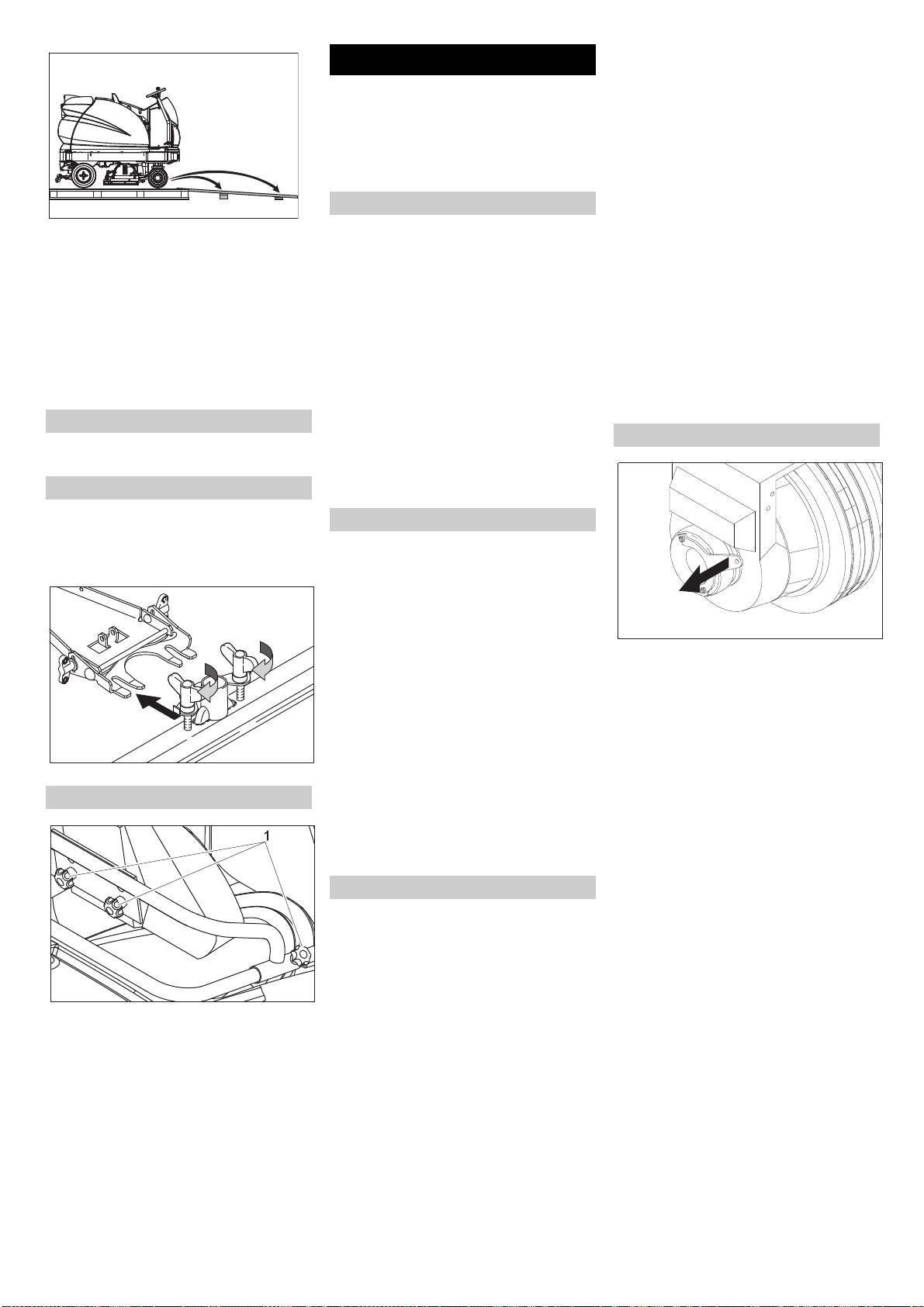 1